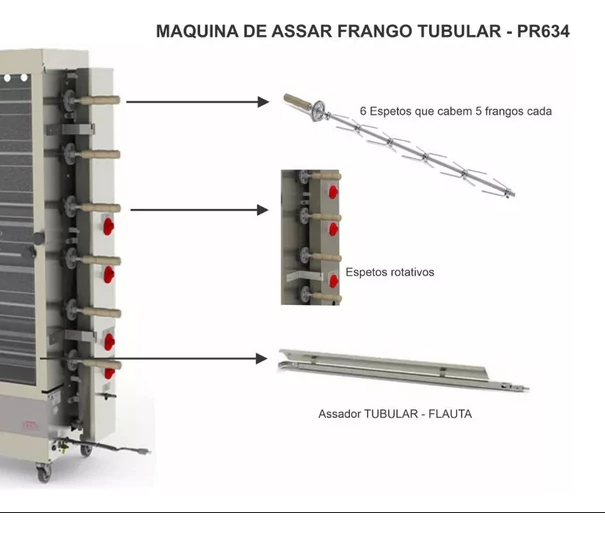 MAQUINA DE ASSAR FRANGO TUBULAR - PR634

6 Espetos que cabem 5 frangos cada

Espetos rotativos

Assador TUBULAR - FLAUTA