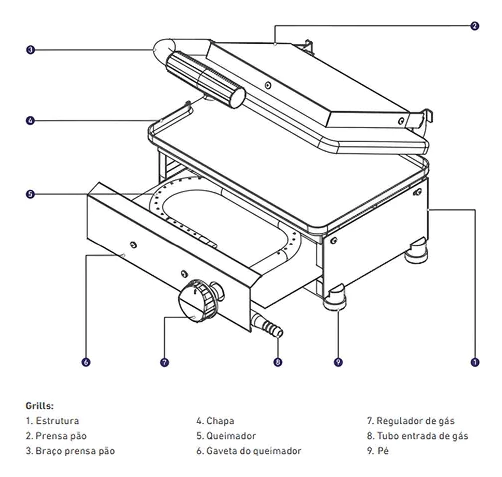 2

3

4

5

6

7

8

9

1

Grills:

1. Estrutura
2. Prensa pão
3. Braço prensa pão

4. Chapa
5. Queimador
6. Gaveta do queimador

7. Regulador de gás
8. Tubo entrada de gás
9. Pé