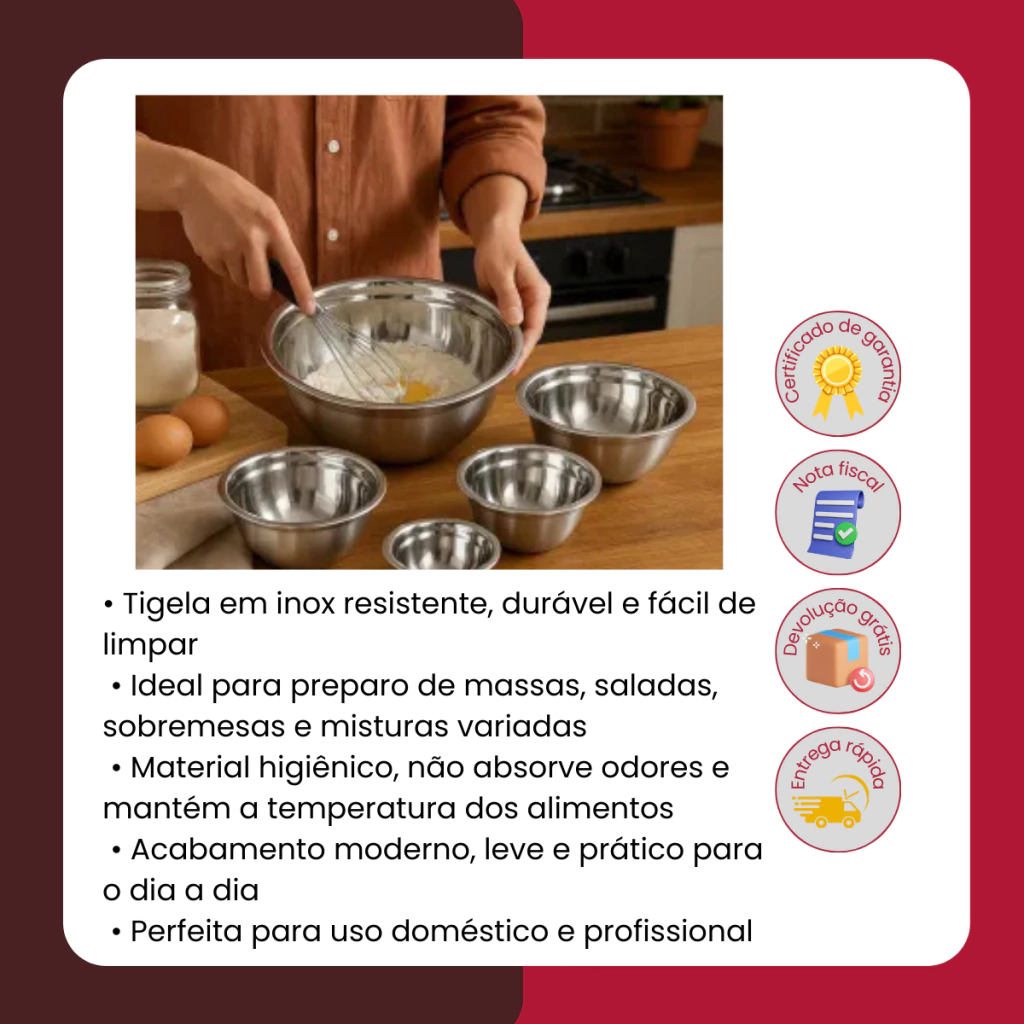 • Tigela em inox resistente, durável e fácil de limpar
• Ideal para preparo de massas, saladas, sobremesas e misturas variadas
• Material higiênico, não absorve odores e mantém a temperatura dos alimentos
• Acabamento moderno, leve e prático para o dia a dia
• Perfeita para uso doméstico e profissional

Certificado de garantia

Nota fiscal

Devolução grátis

Entrega rápida