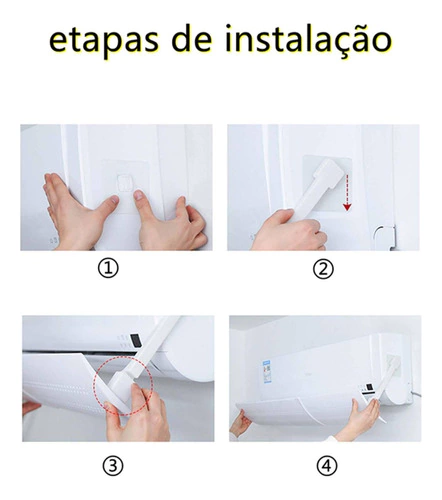 etapas de instalação

①

②

③

④