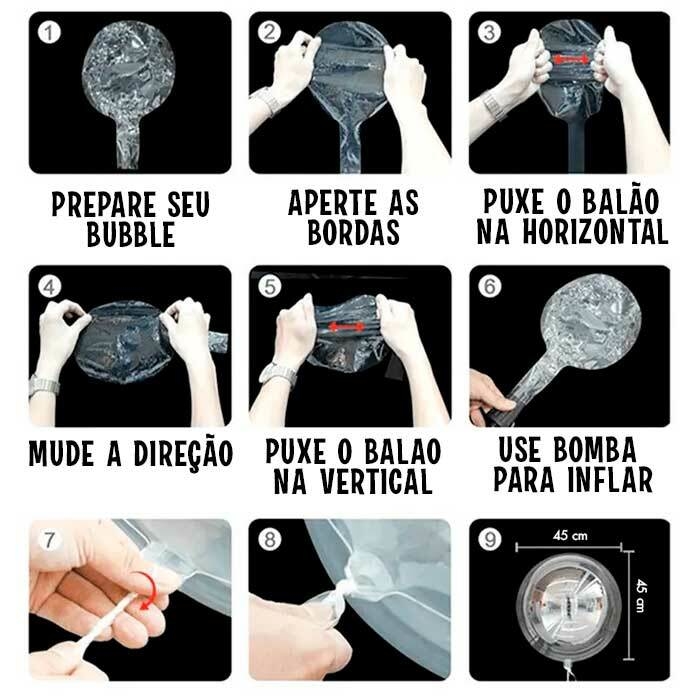 1

PREPARE SEU BUBBLE

2

APERTE AS BORDAS

3

PUXE O BALÃO NA HORIZONTAL

4

MUDE A DIREÇÃO

5

PUXE O BALAO NA VERTICAL

6

USE BOMBA PARA INFLAR

7

8

9

45 cm

45 cm