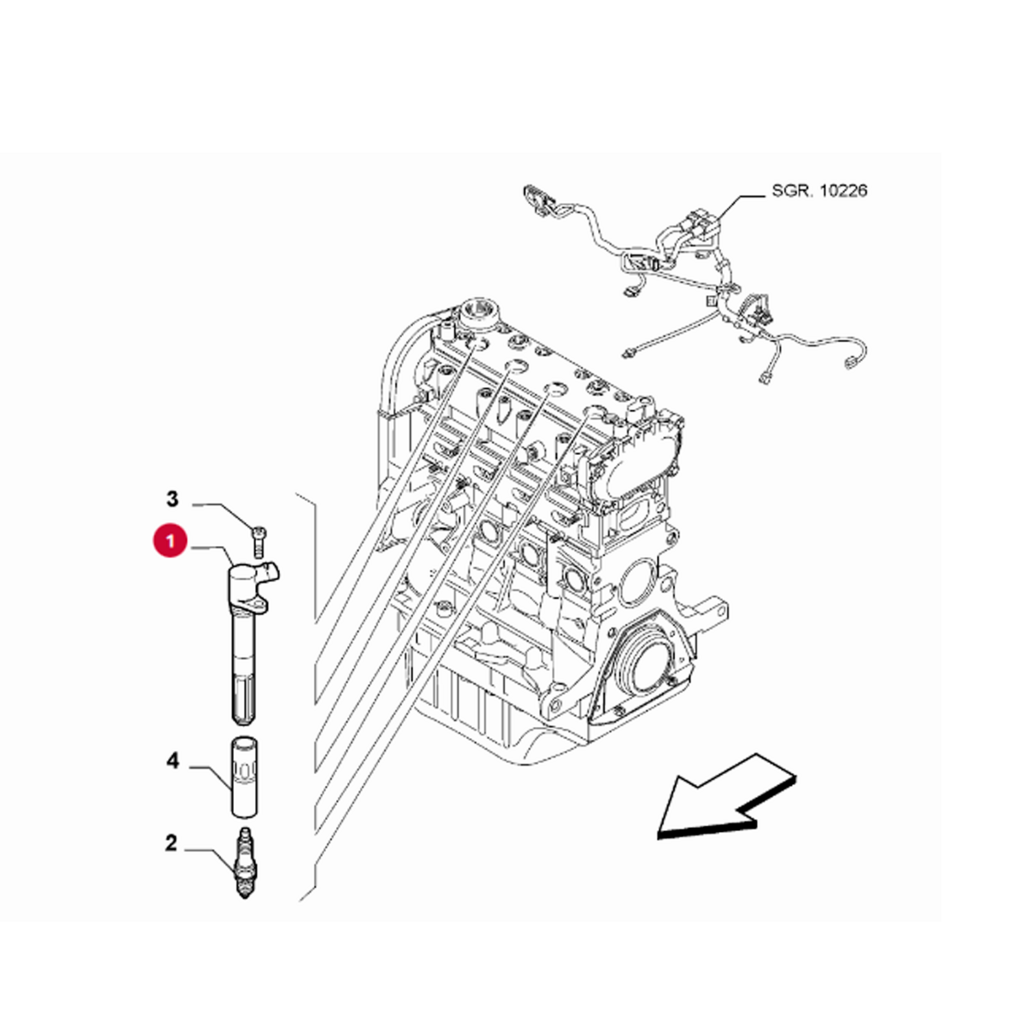 SGR. 10226

3

1

4

2