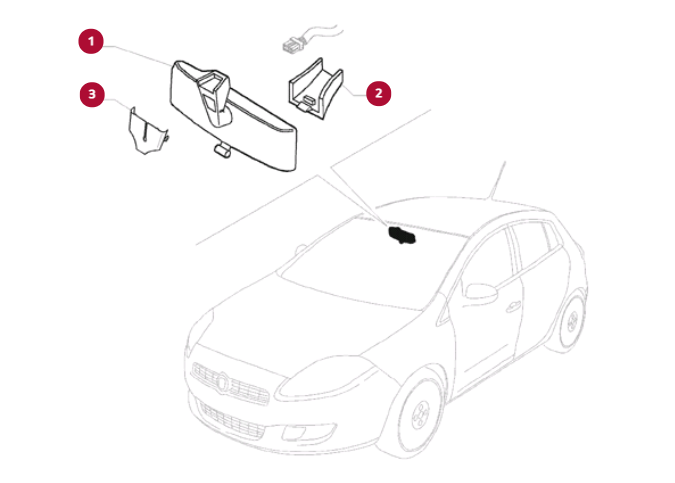 1
2
3