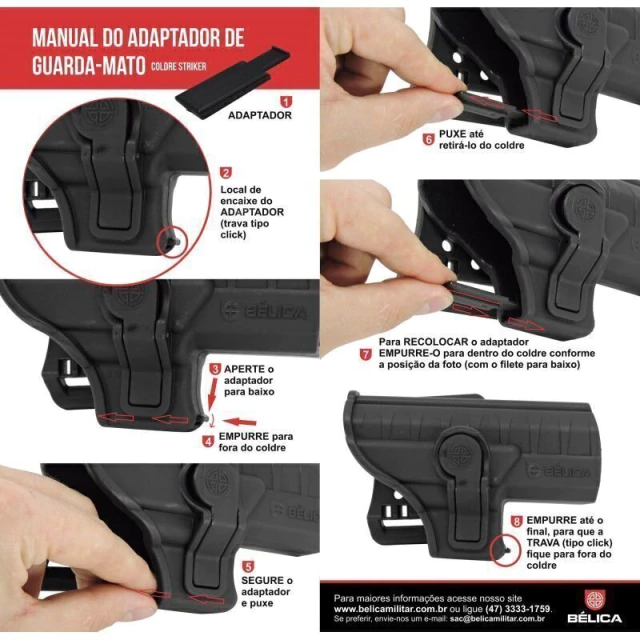 MANUAL DO ADAPTADOR DE GUARDA-MATO COLDRE STRIKER

1 ADAPTADOR

2 Local de encaixe do ADAPTADOR (trava tipo click)

BÉLICA

3 APERTE o adaptador para baixo

4 EMPURRE para fora do coldre

BÉLICA

5 SEGURE o adaptador e puxe

6 PUXE até retirá-lo do coldre

7 Para RECOLOCAR o adaptador EMPURRE-O para dentro do coldre conforme a posição da foto (com o filete para baixo)

BÉLICA

8 EMPURRE até o final, para que a TRAVA (tipo click) fique para fora do coldre

Para maiores informações acesse nosso site www.belicamilitar.com.br ou ligue (47) 3333-1759.
Se preferir, envie-nos um e-mail: sac@belicamilitar.com.br

BÉLICA