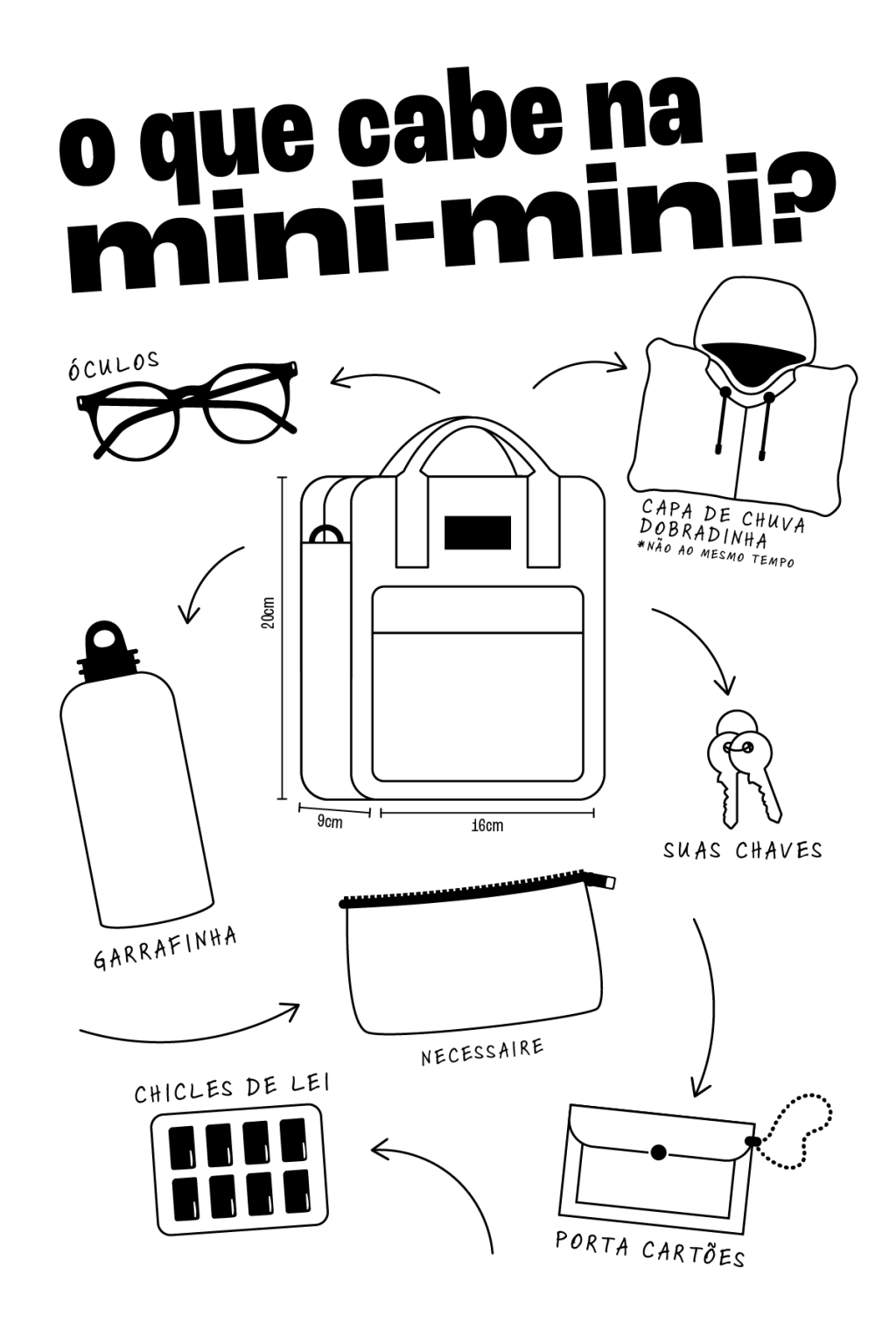 o que cabe na
mini-mini?

ÓCULOS

CAPA DE CHUVA DOBRADINHA
*NÃO AO MESMO TEMPO

20cm

9cm

16cm

SUAS CHAVES

GARRAFINHA

NECESSAIRE

CHICLES DE LEI

PORTA CARTÕES