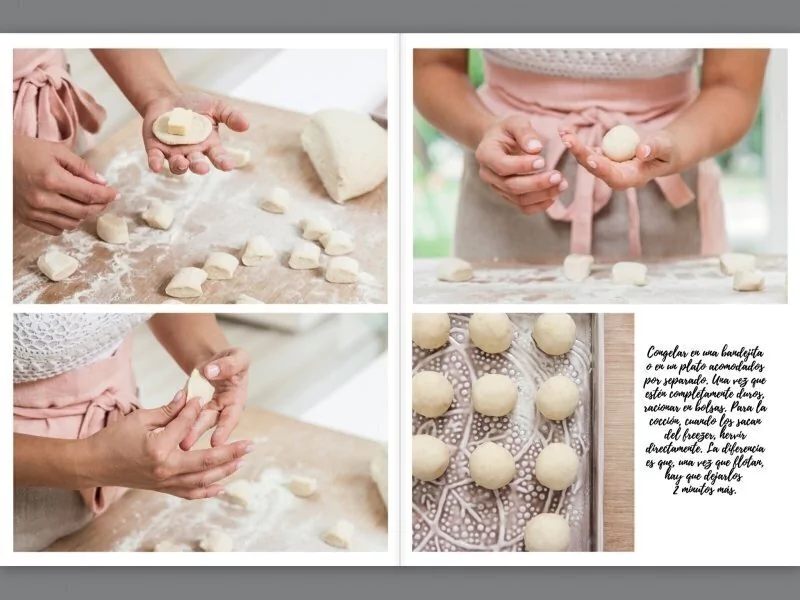 Congelar en una bandejita o en un plato acomodados por separado. Una vez que estén completamente duros, racionar en bolsas. Para la cocción, cuando los sacan del freezer, hervir directamente. La diferencia es que, una vez que flotan, hay que dejarlos 2 minutos más.