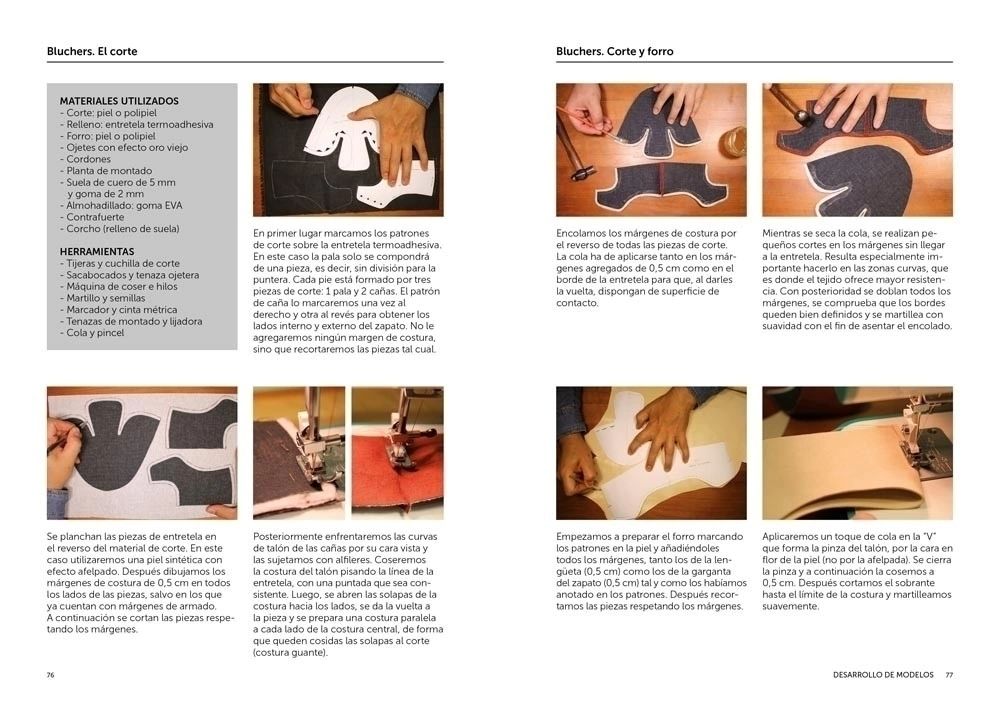 Bluchers. El corte

MATERIALES UTILIZADOS
- Corte: piel o polipiel
- Relleno: entretela termoadhesiva
- Forro: piel o polipiel
- Ojetes con efecto oro viejo
- Cordones
- Planta de montado
- Suela de cuero de 5 mm y goma de 2 mm
- Almohadillado: goma EVA
- Contrafuerte
- Corcho (relleno de suela)

HERRAMIENTAS
- Tijeras y cuchilla de corte
- Sacabocados y tenaza ojetera
- Máquina de coser e hilos
- Martillo y semillas
- Marcador y cinta métrica
- Tenazas de montado y lijadora
- Cola y pincel

En primer lugar marcamos los patrones de corte sobre la entretela termoadhesiva. En este caso la pala solo se compondrá de una pieza, es decir, sin división para la puntera. Cada pie está formado por tres piezas de corte: 1 pala y 2 cañas. El patrón de caña lo marcaremos una vez al derecho y otra al revés para obtener los lados interno y externo del zapato. No le agregaremos ningún margen de costura, sino que recortaremos las piezas tal cual.

Se planchan las piezas de entretela en el reverso del material de corte. En este caso utilizaremos una piel sintética con efecto afelpado. Después dibujamos los márgenes de costura de 0,5 cm en todos los lados de las piezas, salvo en los que ya cuentan con márgenes de armado. A continuación se cortan las piezas respetando los márgenes.

Posteriormente enfrentaremos las curvas de talón de las cañas por su cara vista y las sujetamos con alfileres. Coseremos la costura del talón pisando la línea de la entretela, con una puntada que sea consistente. Luego, se abren las solapas de la costura hacia los lados, se da la vuelta a la pieza y se prepara una costura paralela a cada lado de la costura central, de forma que queden cosidas las solapas al corte (costura guante).

76

Bluchers. Corte y forro

Encolamos los márgenes de costura por el reverso de todas las piezas de corte. La cola ha de aplicarse tanto en los márgenes agregados de 0,5 cm como en el borde de la entretela para que, al darles la vuelta, dispongan de superficie de contacto.

Mientras se seca la cola, se realizan pequeños cortes en los márgenes sin llegar a la entretela. Resulta especialmente importante hacerlo en las zonas curvas, que es donde el tejido ofrece mayor resistencia. Con posterioridad se doblan todos los márgenes, se comprueba que los bordes queden bien definidos y se martillea con suavidad con el fin de asentar el encolado.

Empezamos a preparar el forro marcando los patrones en la piel y añadiéndoles todos los márgenes, tanto los de la lengüeta (0,5 cm) como los de la garganta del zapato (0,5 cm) tal y como los habíamos anotado en los patrones. Después recortamos las piezas respetando los márgenes.

Aplicaremos un toque de cola en la "V" que forma la pinza del talón, por la cara en flor de la piel (no por la afelpada). Se cierra la pinza y a continuación la cosemos a 0,5 cm. Después cortamos el sobrante hasta el límite de la costura y martilleamos suavemente.

DESARROLLO DE MODELOS 77