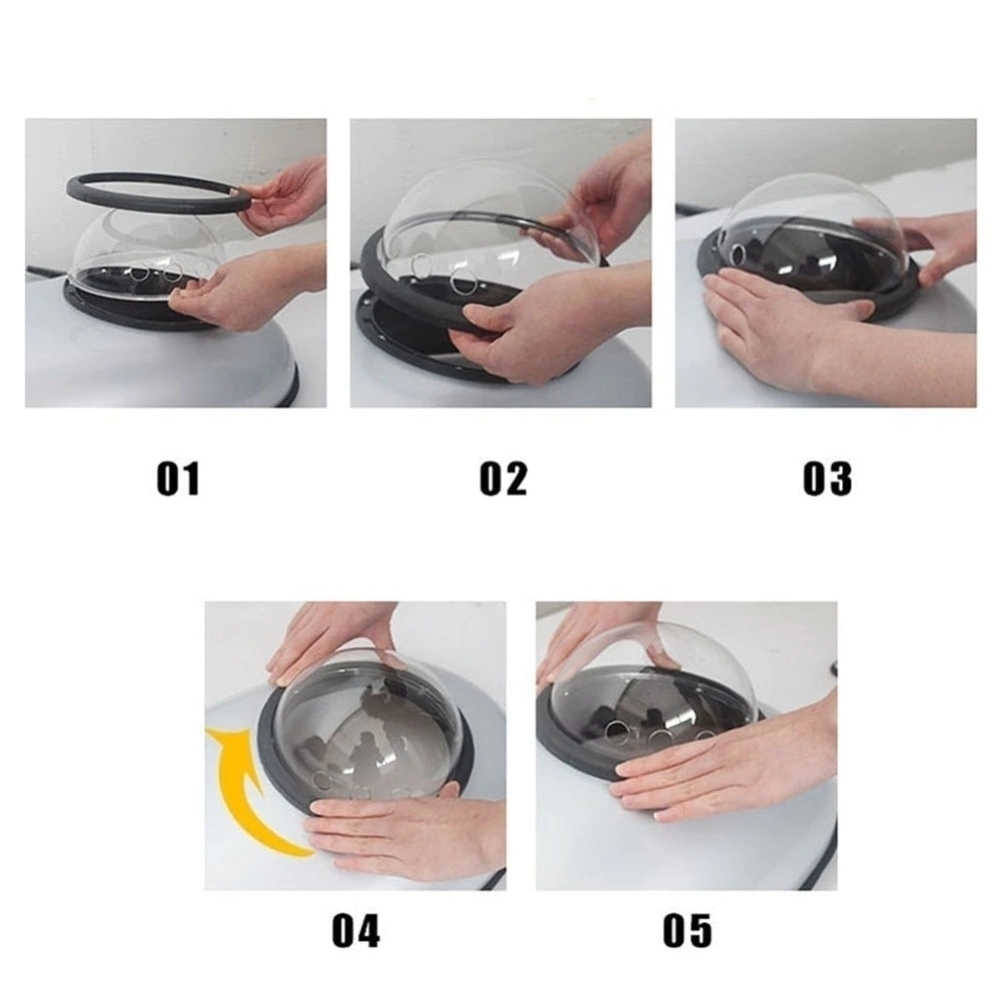 01

02

03

04

05