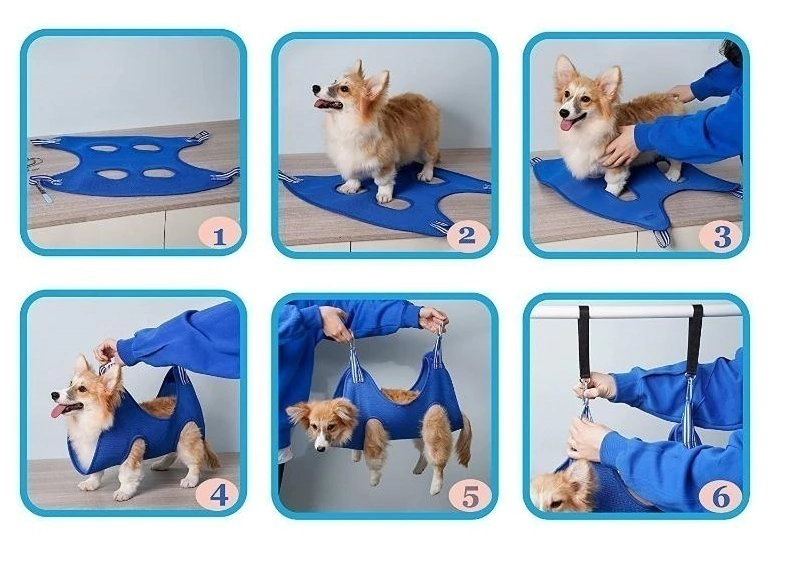 1

2

3

4

5

6