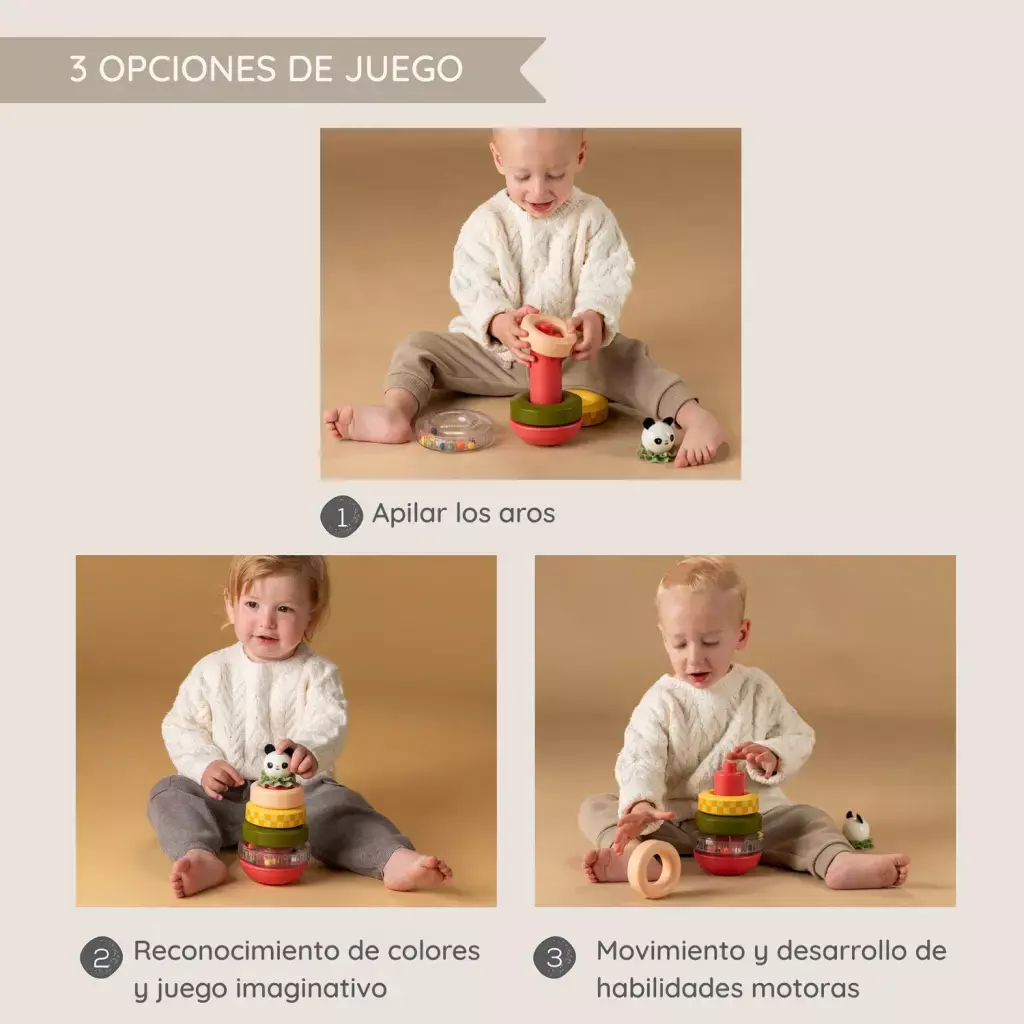 3 OPCIONES DE JUEGO

1 Apilar los aros

2 Reconocimiento de colores y juego imaginativo

3 Movimiento y desarrollo de habilidades motoras