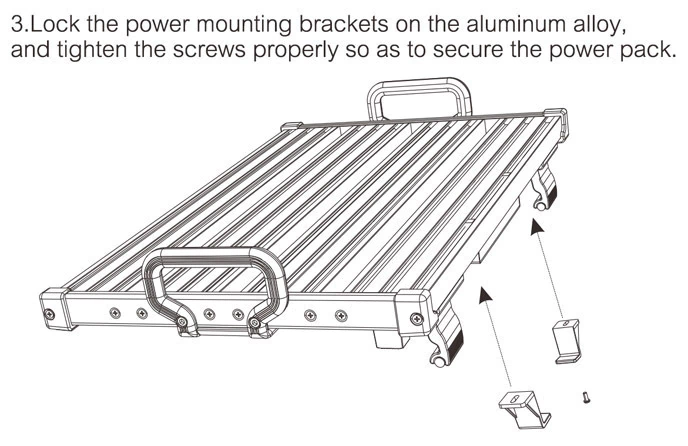 3.Lock the power mounting brackets on the aluminum alloy, and tighten the screws properly so as to secure the power pack.