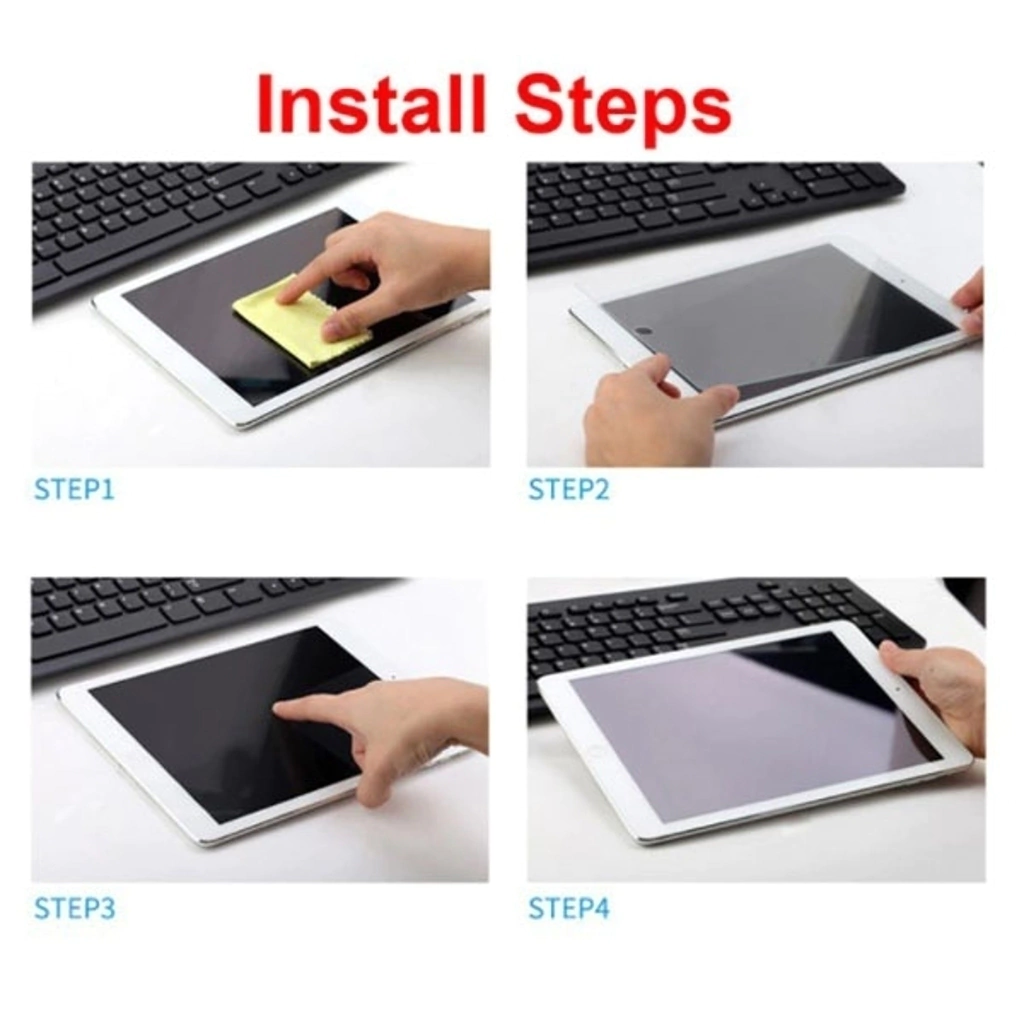 Install Steps

STEP1

STEP2

STEP3

STEP4