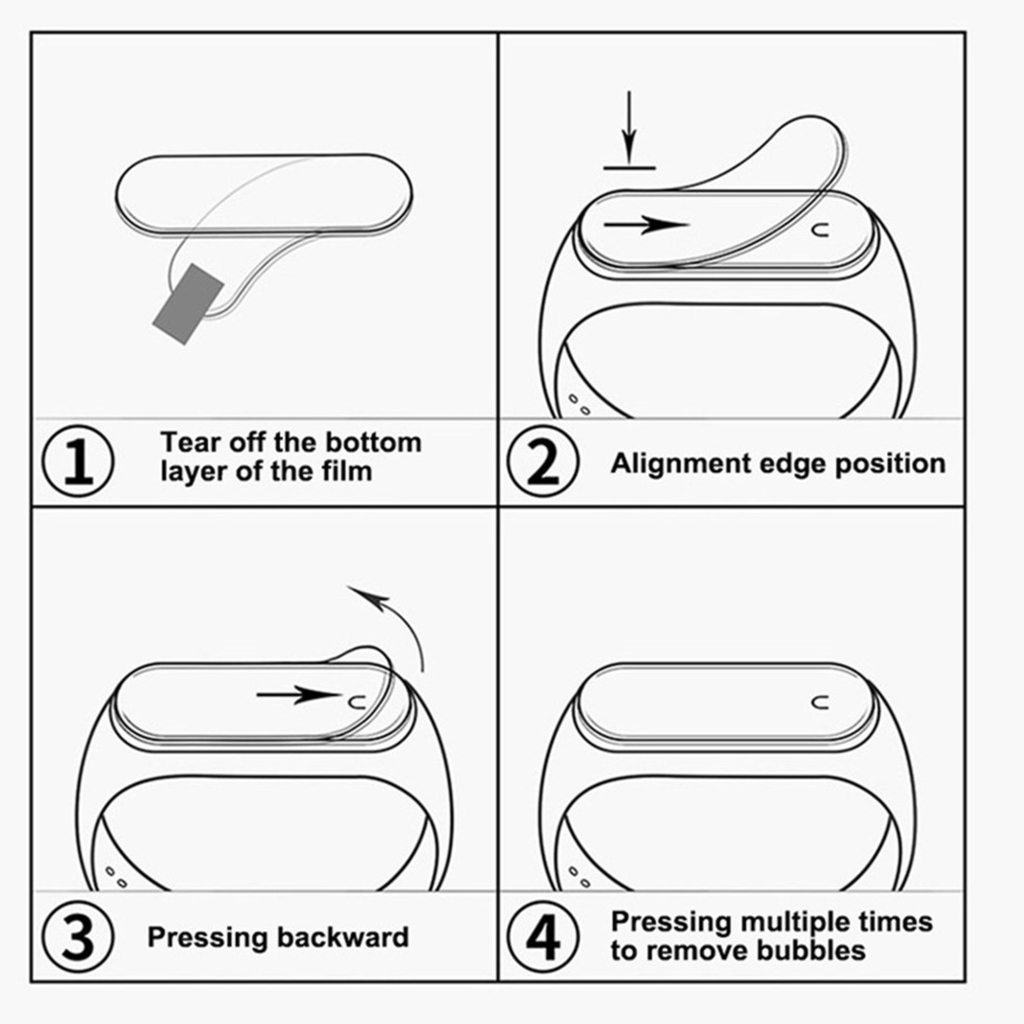 1 Tear off the bottom layer of the film

2 Alignment edge position

3 Pressing backward

4 Pressing multiple times to remove bubbles