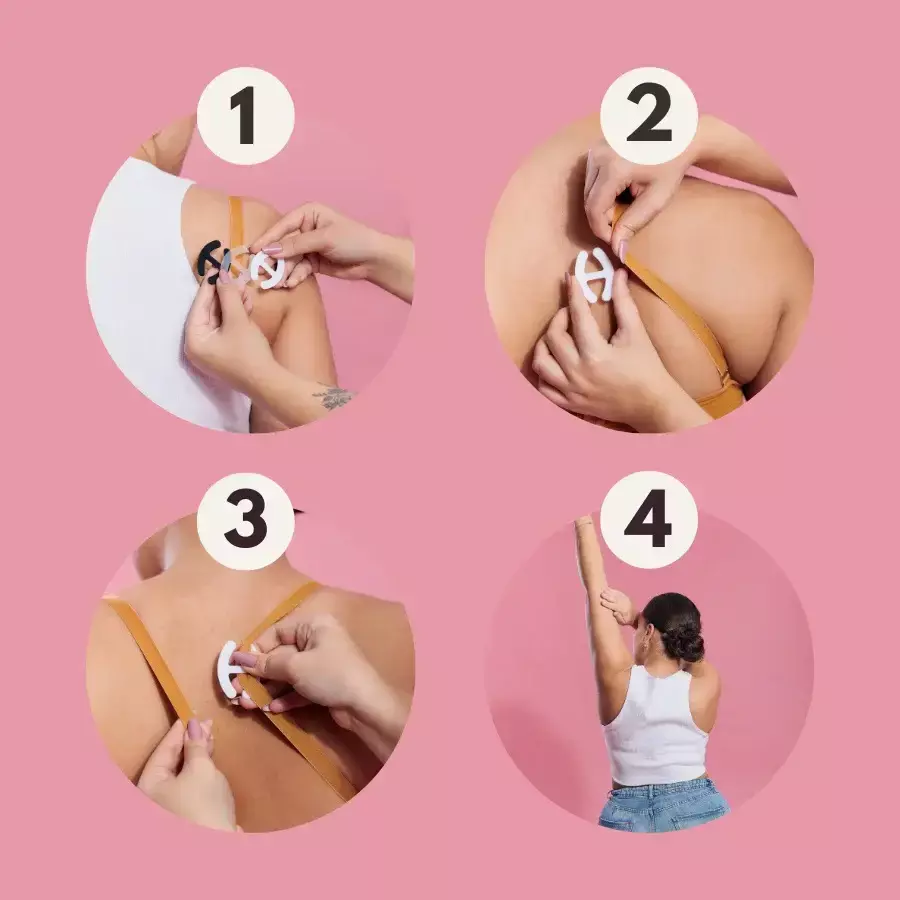 1

2

3

4