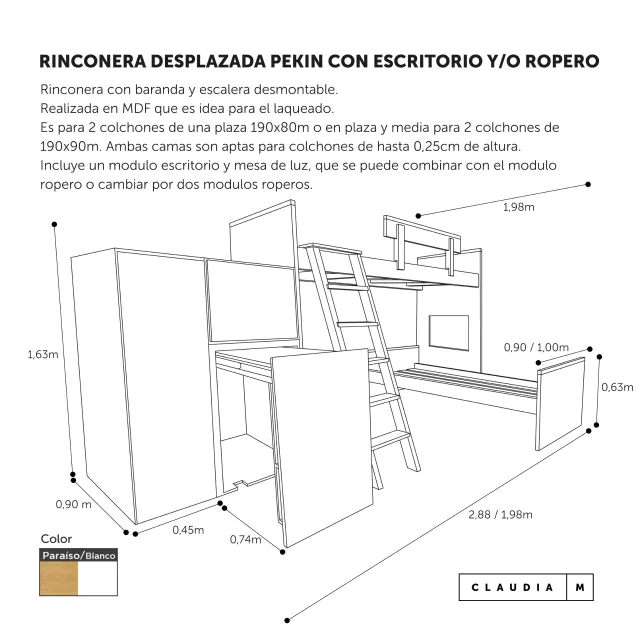 RINCONERA DESPLAZADA PEKIN CON ESCRITORIO Y/O ROPERO

Rinconera con baranda y escalera desmontable.
Realizada en MDF que es idea para el laqueado.
Es para 2 colchones de una plaza 190x80m o en plaza y media para 2 colchones de 190x90m. Ambas camas son aptas para colchones de hasta 0,25cm de altura.
Incluye un modulo escritorio y mesa de luz, que se puede combinar con el modulo ropero o cambiar por dos modulos roperos.

1,98m

1,63m

0,90 / 1,00m

0,63m

0,90 m

0,45m

0,74m

2,88 / 1,98m

Color

Paraiso/Blanco

CLAUDIA M