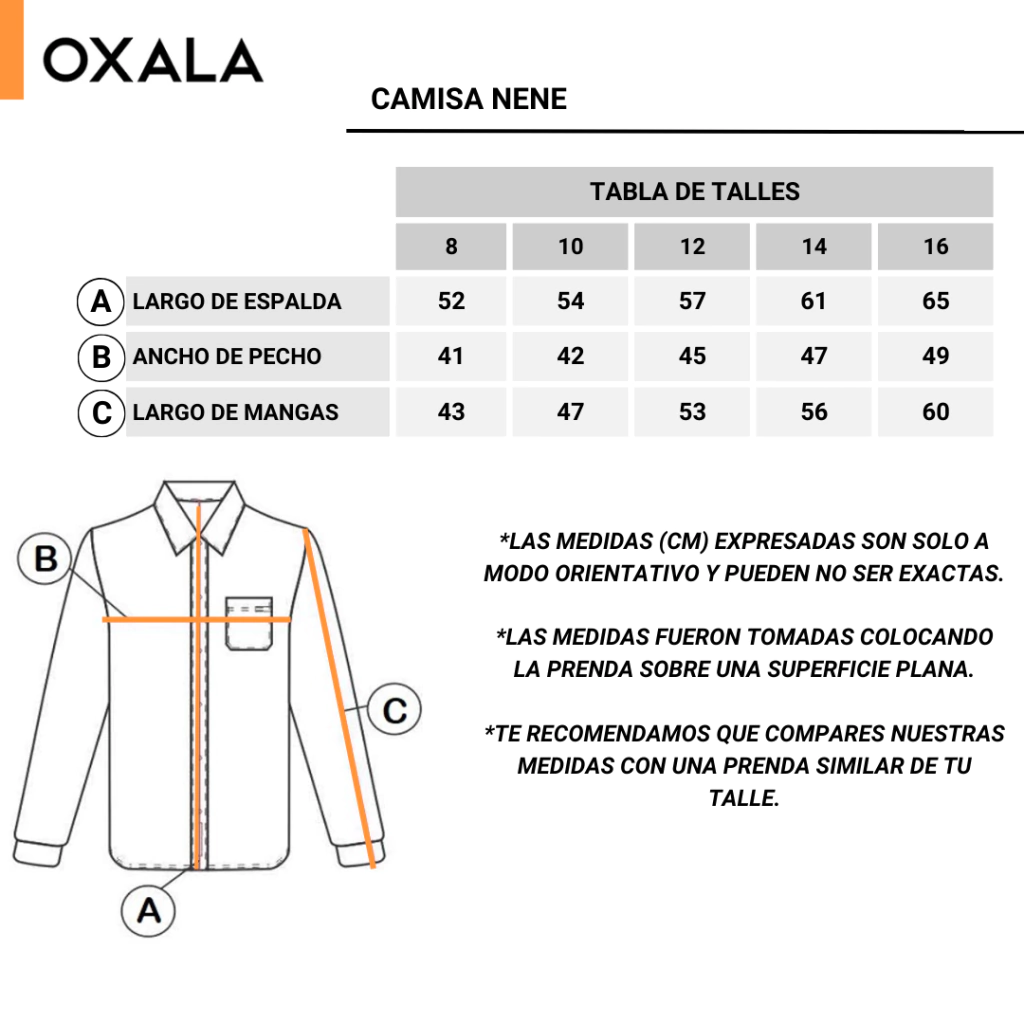 OXALA

CAMISA NENE

TABLA DE TALLES

| | 8 | 10 | 12 | 14 | 16 |
|---|---|---|---|---|---|
| A LARGO DE ESPALDA | 52 | 54 | 57 | 61 | 65 |
| B ANCHO DE PECHO | 41 | 42 | 45 | 47 | 49 |
| C LARGO DE MANGAS | 43 | 47 | 53 | 56 | 60 |

B

C

A

*LAS MEDIDAS (CM) EXPRESADAS SON SOLO A MODO ORIENTATIVO Y PUEDEN NO SER EXACTAS.

*LAS MEDIDAS FUERON TOMADAS COLOCANDO LA PRENDA SOBRE UNA SUPERFICIE PLANA.

*TE RECOMENDAMOS QUE COMPARES NUESTRAS MEDIDAS CON UNA PRENDA SIMILAR DE TU TALLE.