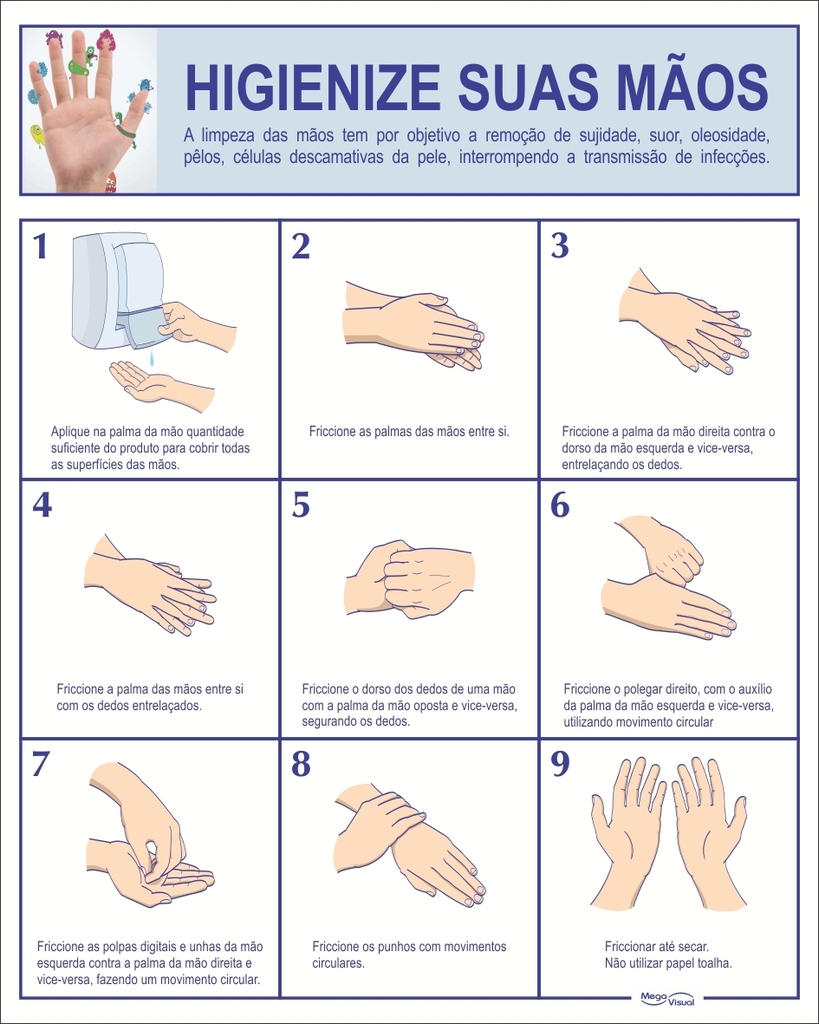 HIGIENIZE SUAS MÃOS

A limpeza das mãos tem por objetivo a remoção de sujidade, suor, oleosidade, pêlos, células descamativas da pele, interrompendo a transmissão de infecções.

1

Aplique na palma da mão quantidade suficiente do produto para cobrir todas as superfícies das mãos.

2

Friccione as palmas das mãos entre si.

3

Friccione a palma da mão direita contra o dorso da mão esquerda e vice-versa, entrelaçando os dedos.

4

Friccione a palma das mãos entre si com os dedos entrelaçados.

5

Friccione o dorso dos dedos de uma mão com a palma da mão oposta e vice-versa, segurando os dedos.

6

Friccione o polegar direito, com o auxílio da palma da mão esquerda e vice-versa, utilizando movimento circular

7

Friccione as polpas digitais e unhas da mão esquerda contra a palma da mão direita e vice-versa, fazendo um movimento circular.

8

Friccione os punhos com movimentos circulares.

9

Friccionar até secar.
Não utilizar papel toalha.

Mega Visual