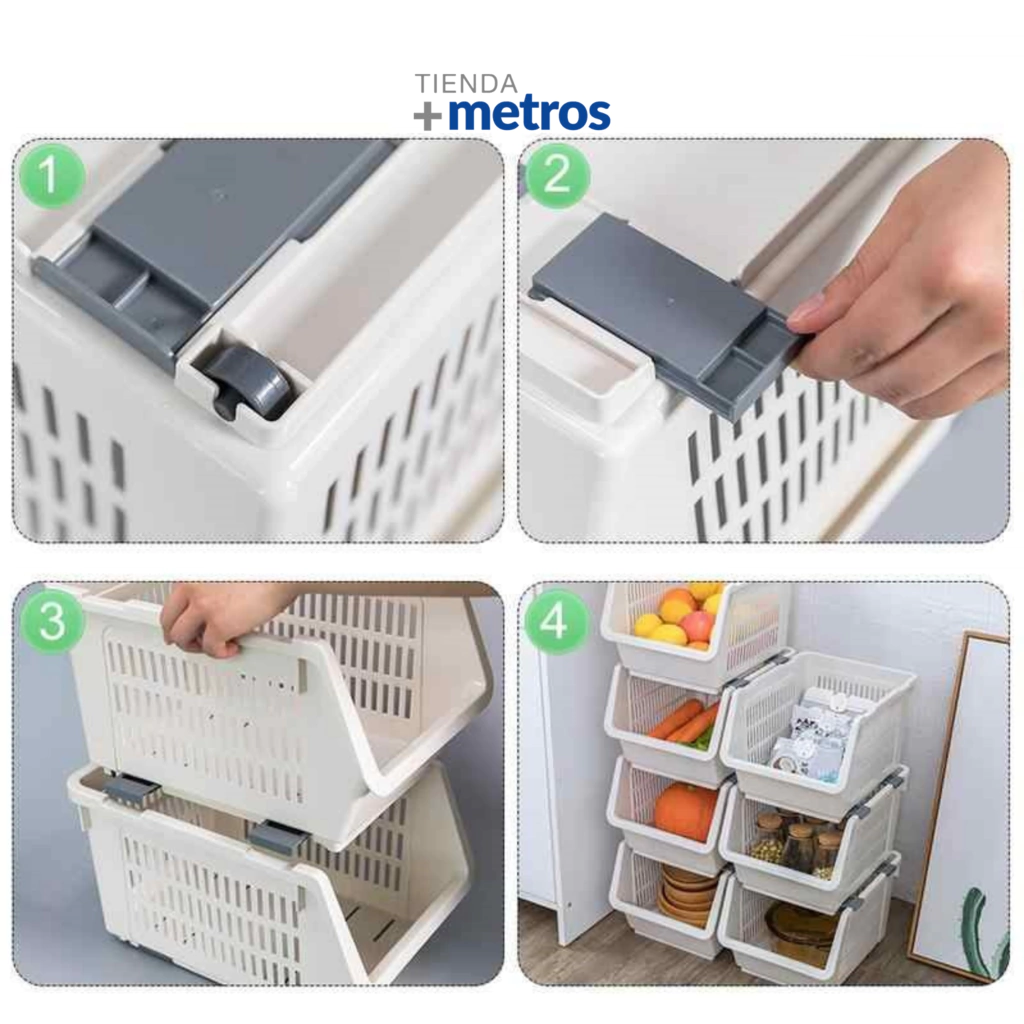 TIENDA
+metros

1

2

3

4