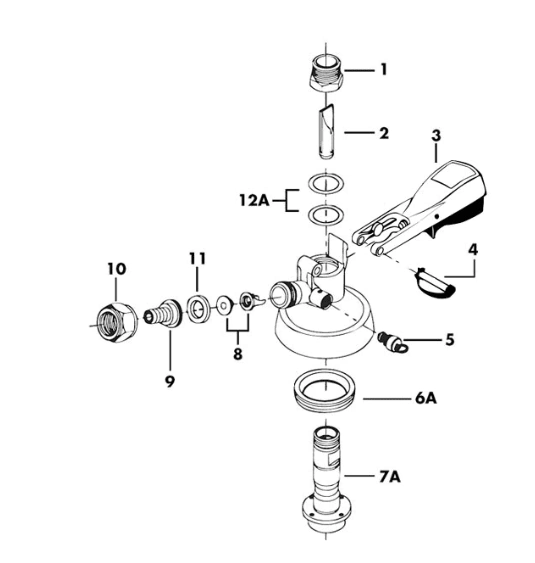 1
2
3
12A
4
10
11
5
8
9
6A
7A