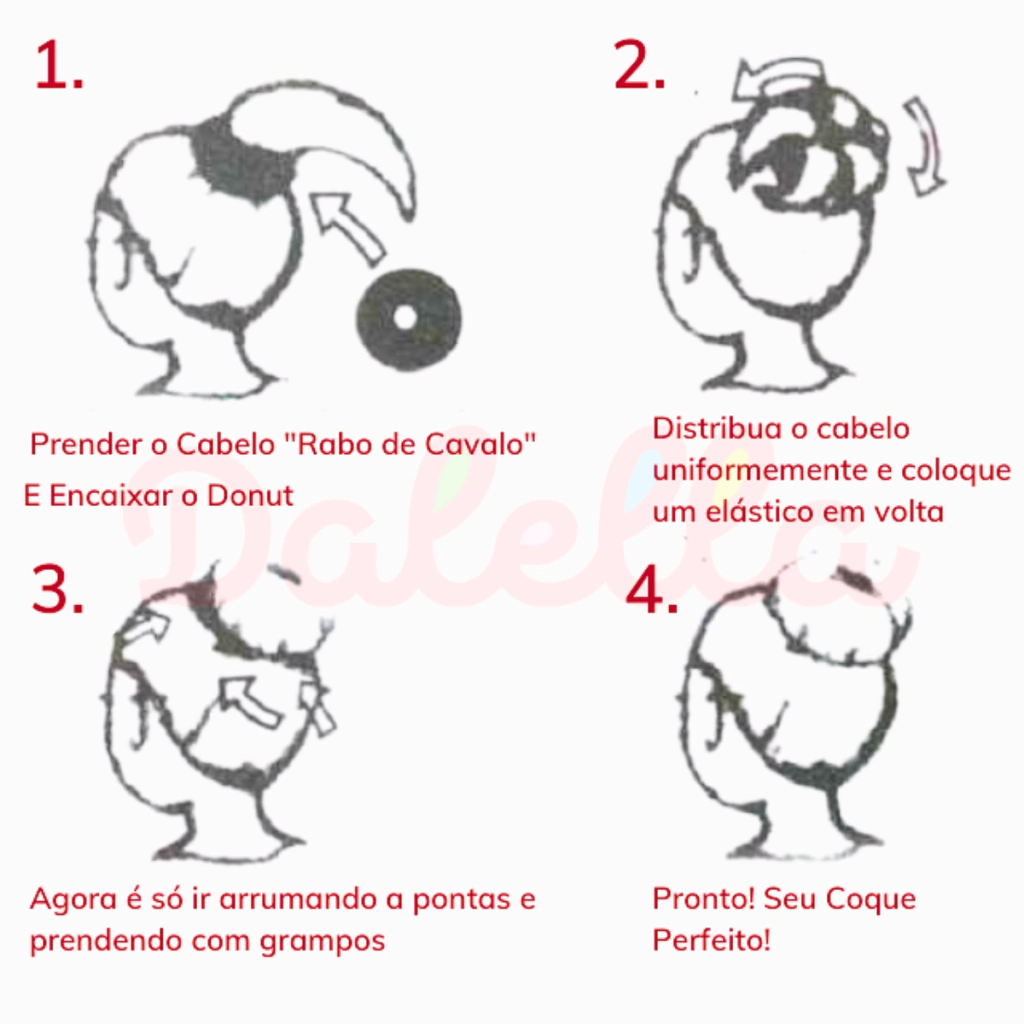 1.

Prender o Cabelo "Rabo de Cavalo"
E Encaixar o Donut

2.

Distribua o cabelo uniformemente e coloque um elástico em volta

Dalella

3.

Agora é só ir arrumando a pontas e prendendo com grampos

4.

Pronto! Seu Coque Perfeito!