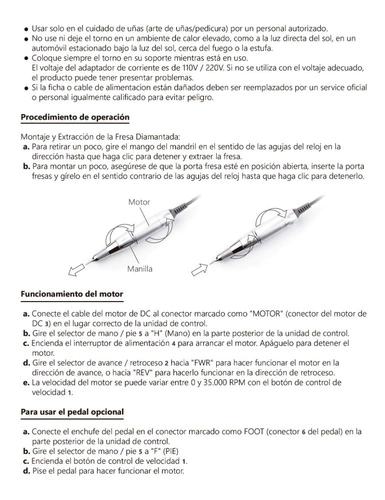 ● Usar solo en el cuidado de uñas (arte de uñas/pedicura) por un personal autorizado.
● No use ni deje el torno en un ambiente de calor elevado, como a la luz directa del sol, en un automóvil estacionado bajo la luz del sol, cerca del fuego o la estufa.
● Coloque siempre el torno en su soporte mientras está en uso.
El voltaje del adaptador de corriente es de 110V / 220V. Si no se utiliza con el voltaje adecuado, el producto puede tener presentar problemas.
● Si la ficha o cable de alimentacion están dañados deben ser reemplazados por un service oficial o personal igualmente calificado para evitar peligro.

Procedimiento de operación

Montaje y Extracción de la Fresa Diamantada:
a. Para retirar un poco, gire el mango del mandril en el sentido de las agujas del reloj en la dirección hasta que haga clic para detener y extraer la fresa.
b. Para montar un poco, asegúrese de que la porta fresa esté en posición abierta, inserte la porta fresas y gírelo en el sentido contrario de las agujas del reloj hasta que haga clic para detenerlo.

Motor
Manilla

Funcionamiento del motor

a. Conecte el cable del motor de DC al conector marcado como "MOTOR" (conector del motor de DC 3) en el lugar correcto de la unidad de control.
b. Gire el selector de mano / pie 5 a "H" (Mano) en la parte posterior de la unidad de control.
c. Encienda el interruptor de alimentación 4 para arrancar el motor. Apáguelo para detener el motor.
d. Gire el selector de avance / retroceso 2 hacia "FWR" para hacer funcionar el motor en la dirección de avance, o hacia "REV" para hacerlo funcionar en la dirección de retroceso.
e. La velocidad del motor se puede variar entre 0 y 35.000 RPM con el botón de control de velocidad 1.

Para usar el pedal opcional

a. Conecte el enchufe del pedal en el conector marcado como FOOT (conector 6 del pedal) en la parte posterior de la unidad de control.
b. Gire el selector de mano / pie 5 a "F" (PIE)
c. Encienda el botón de control de velocidad 1.
d. Pise el pedal para hacer funcionar el motor.