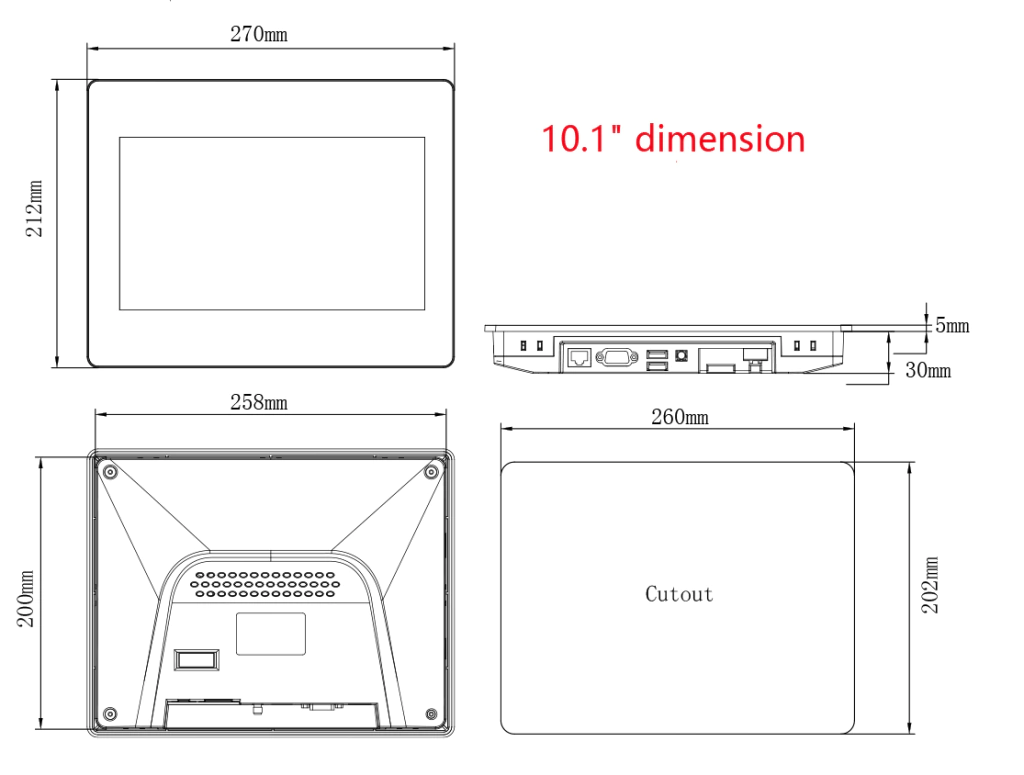 270mm

212mm

10.1" dimension

5mm

30mm

258mm

200mm

260mm

Cutout

202mm