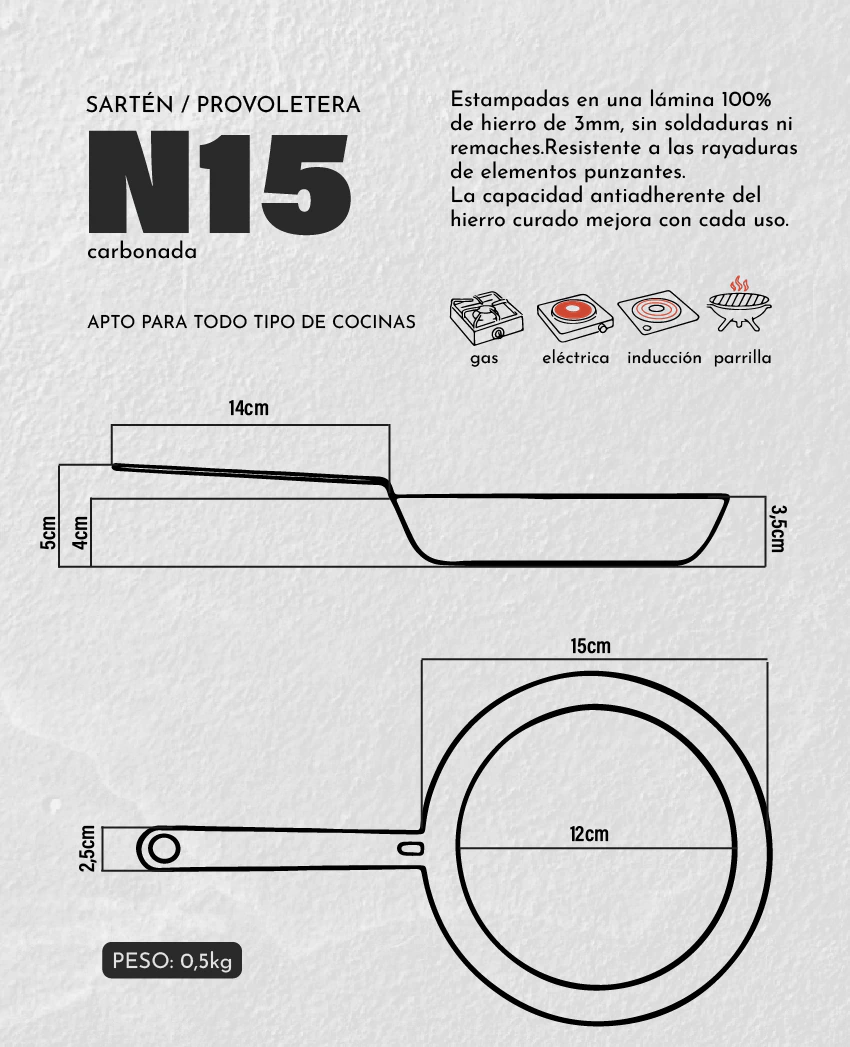 SARTÉN / PROVOLETERA
N15
carbonada

Estampadas en una lámina 100% de hierro de 3mm, sin soldaduras ni remaches.Resistente a las rayaduras de elementos punzantes.
La capacidad antiadherente del hierro curado mejora con cada uso.

APTO PARA TODO TIPO DE COCINAS

gas
eléctrica
inducción
parrilla

14cm
5cm
4cm
3,5cm

15cm
12cm
2,5cm

PESO: 0,5kg