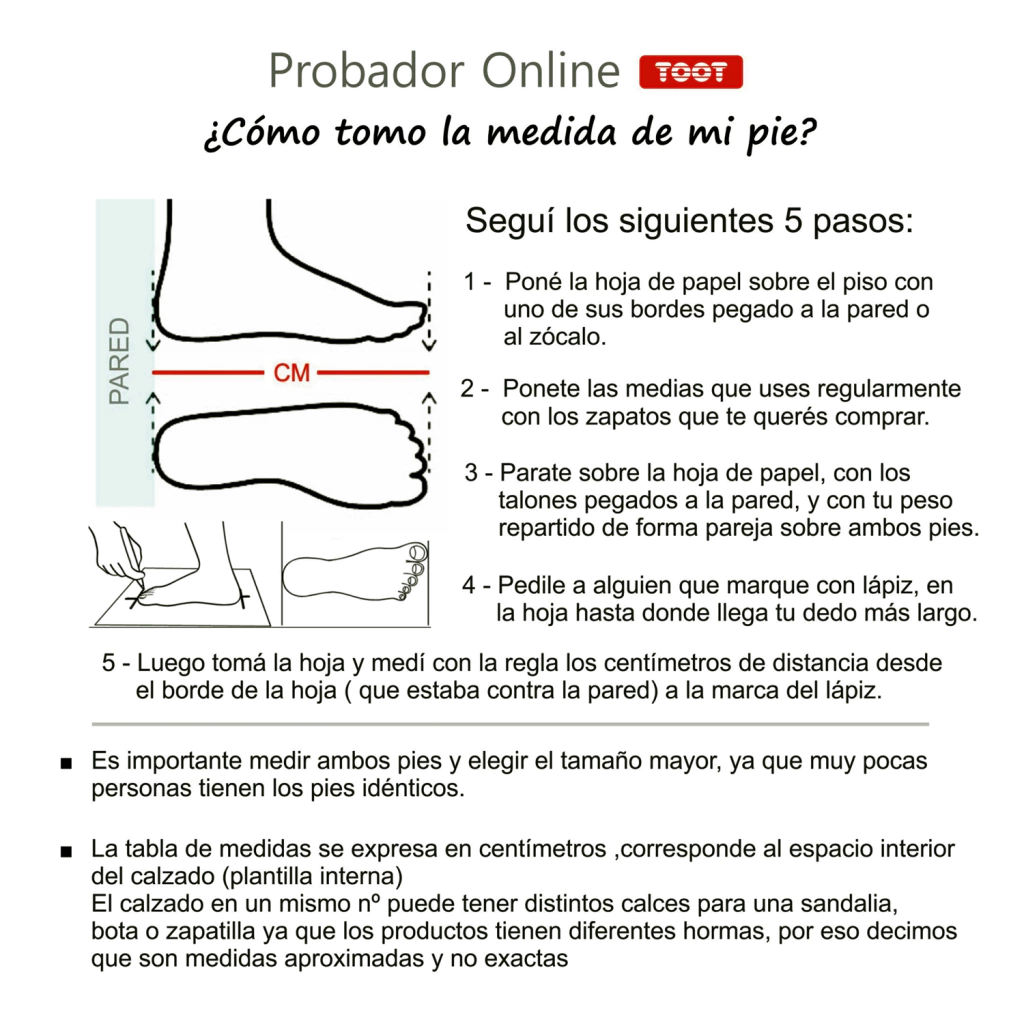 Probador Online TOOT

¿Cómo tomo la medida de mi pie?

PARED

CM

Seguí los siguientes 5 pasos:

1 - Poné la hoja de papel sobre el piso con uno de sus bordes pegado a la pared o al zócalo.

2 - Ponete las medias que uses regularmente con los zapatos que te querés comprar.

3 - Parate sobre la hoja de papel, con los talones pegados a la pared, y con tu peso repartido de forma pareja sobre ambos pies.

4 - Pedile a alguien que marque con lápiz, en la hoja hasta donde llega tu dedo más largo.

5 - Luego tomá la hoja y medí con la regla los centímetros de distancia desde el borde de la hoja ( que estaba contra la pared) a la marca del lápiz.

■ Es importante medir ambos pies y elegir el tamaño mayor, ya que muy pocas personas tienen los pies idénticos.

■ La tabla de medidas se expresa en centímetros ,corresponde al espacio interior del calzado (plantilla interna)
El calzado en un mismo nº puede tener distintos calces para una sandalia, bota o zapatilla ya que los productos tienen diferentes hormas, por eso decimos que son medidas aproximadas y no exactas