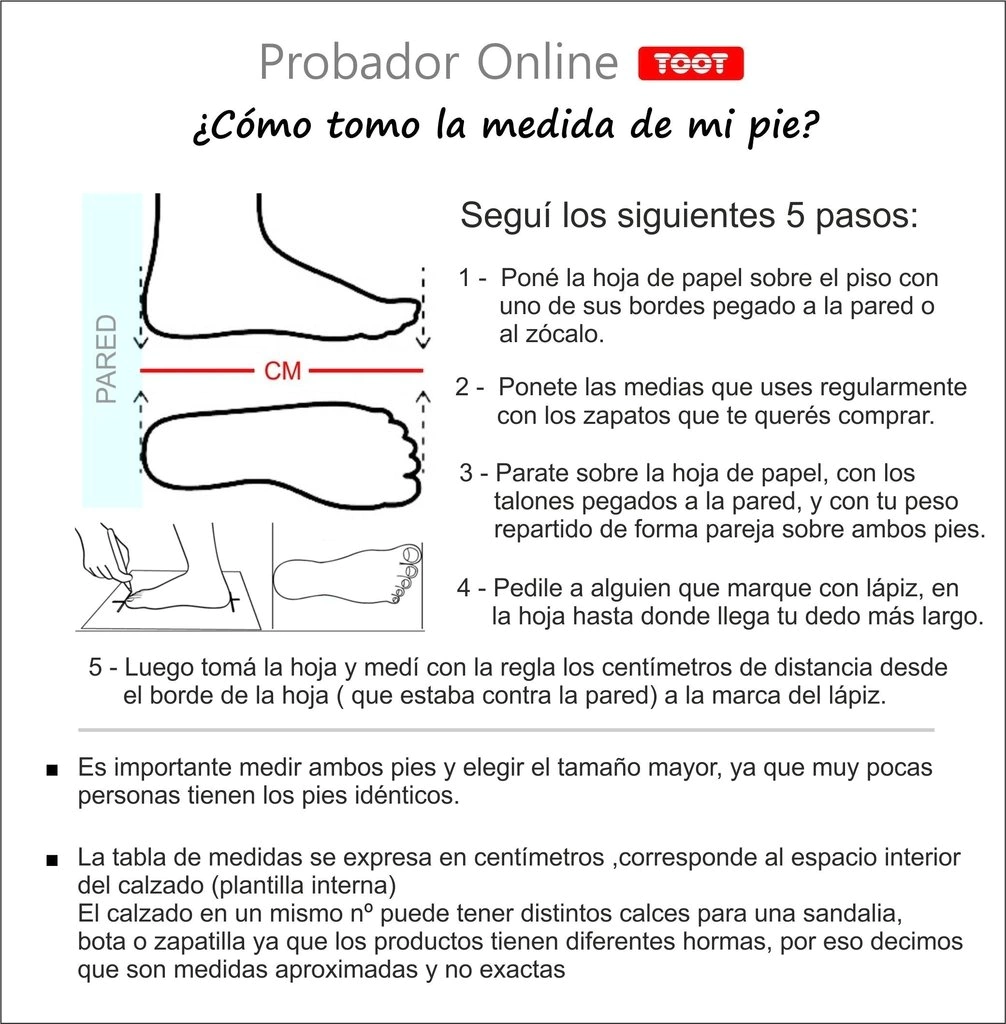 Probador Online TOOT

¿Cómo tomo la medida de mi pie?

PARED

CM

Seguí los siguientes 5 pasos:

1 - Poné la hoja de papel sobre el piso con uno de sus bordes pegado a la pared o al zócalo.

2 - Ponete las medias que uses regularmente con los zapatos que te querés comprar.

3 - Parate sobre la hoja de papel, con los talones pegados a la pared, y con tu peso repartido de forma pareja sobre ambos pies.

4 - Pedile a alguien que marque con lápiz, en la hoja hasta donde llega tu dedo más largo.

5 - Luego tomá la hoja y medí con la regla los centímetros de distancia desde el borde de la hoja ( que estaba contra la pared) a la marca del lápiz.

■ Es importante medir ambos pies y elegir el tamaño mayor, ya que muy pocas personas tienen los pies idénticos.

■ La tabla de medidas se expresa en centímetros ,corresponde al espacio interior del calzado (plantilla interna)
El calzado en un mismo nº puede tener distintos calces para una sandalia, bota o zapatilla ya que los productos tienen diferentes hormas, por eso decimos que son medidas aproximadas y no exactas