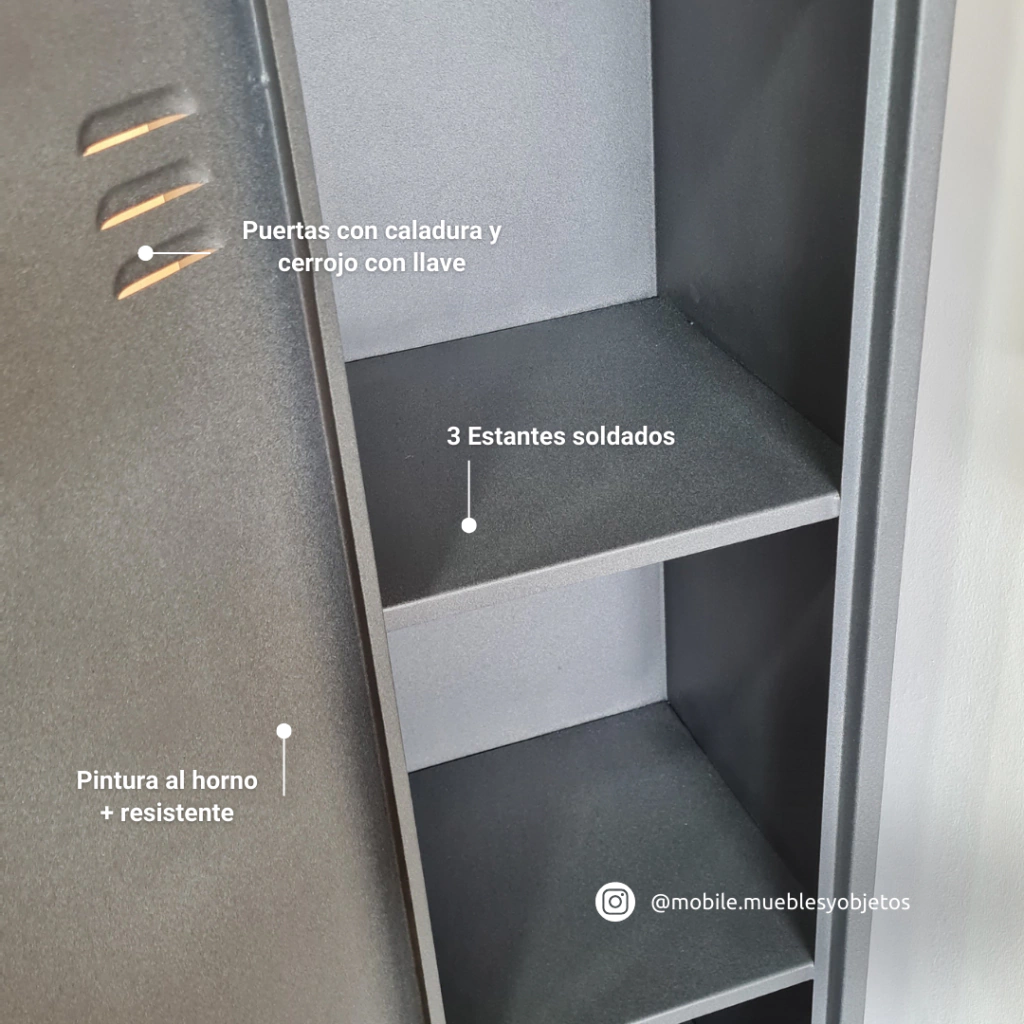 Puertas con caladura y cerrojo con llave

3 Estantes soldados

Pintura al horno + resistente

@mobile.mueblesyobjetos