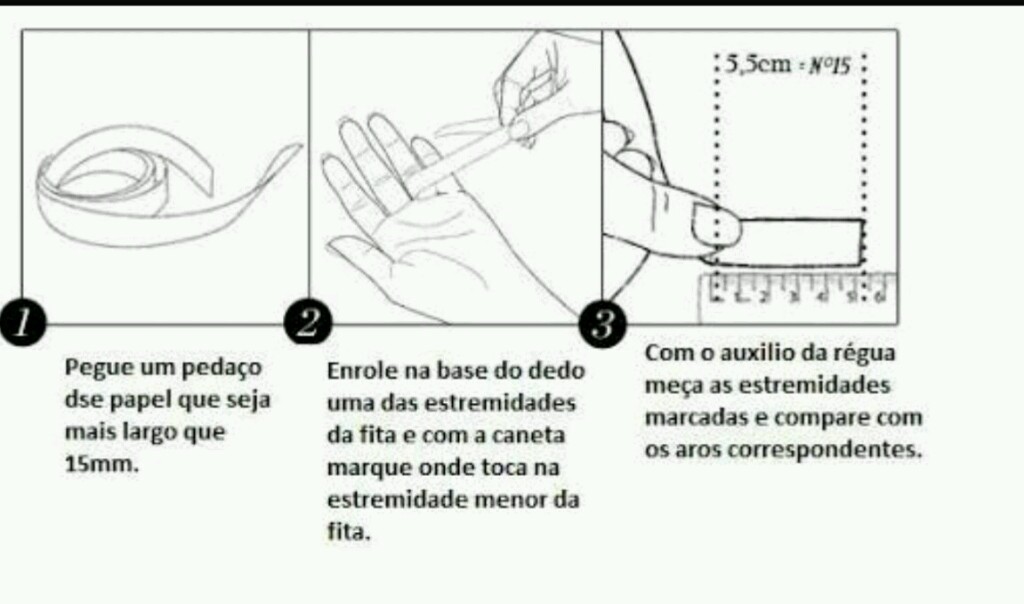 5,5cm = Nº15

1 2 3 4 5 6

1

Pegue um pedaço dse papel que seja mais largo que 15mm.

2

Enrole na base do dedo uma das estremidades da fita e com a caneta marque onde toca na estremidade menor da fita.

3

Com o auxilio da régua meça as estremidades marcadas e compare com os aros correspondentes.