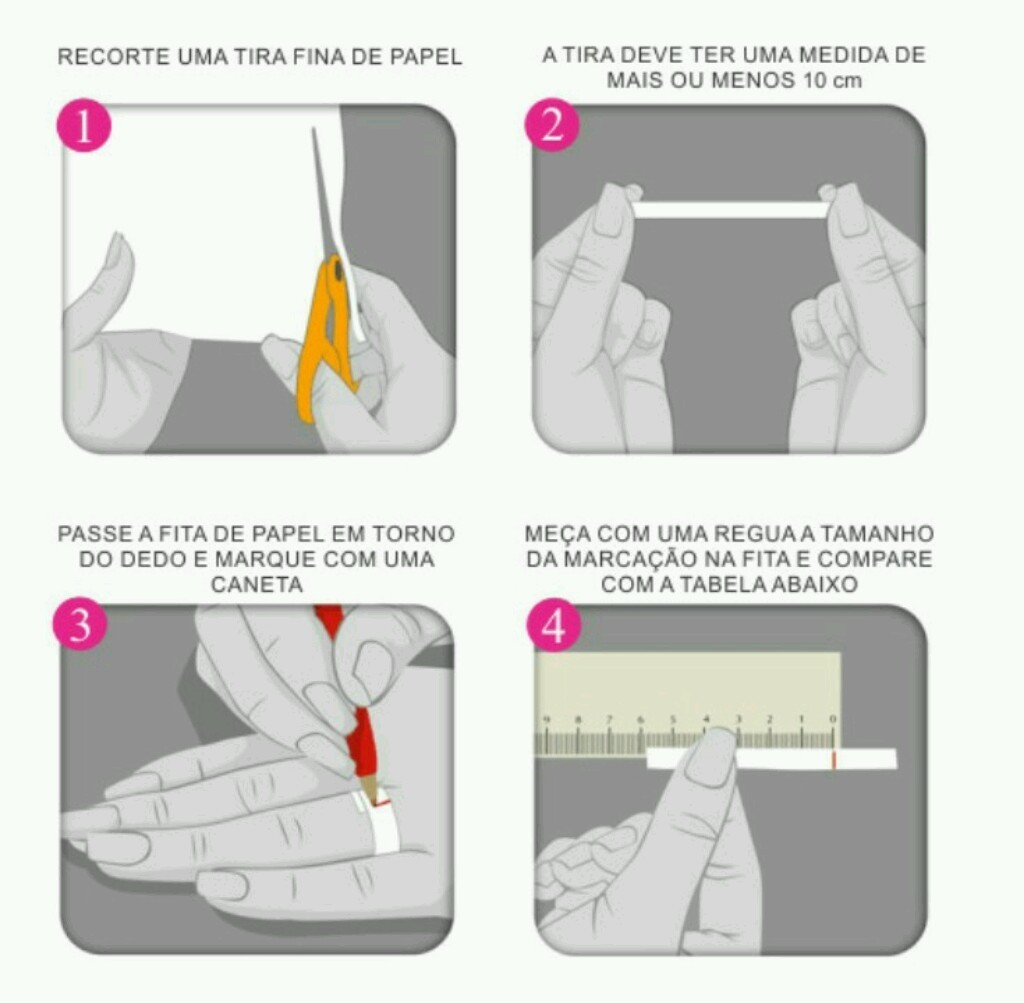 RECORTE UMA TIRA FINA DE PAPEL

1

A TIRA DEVE TER UMA MEDIDA DE MAIS OU MENOS 10 cm

2

PASSE A FITA DE PAPEL EM TORNO DO DEDO E MARQUE COM UMA CANETA

3

MEÇA COM UMA REGUA A TAMANHO DA MARCAÇÃO NA FITA E COMPARE COM A TABELA ABAIXO

4

9 8 7 6 5 4 3 2 1 0