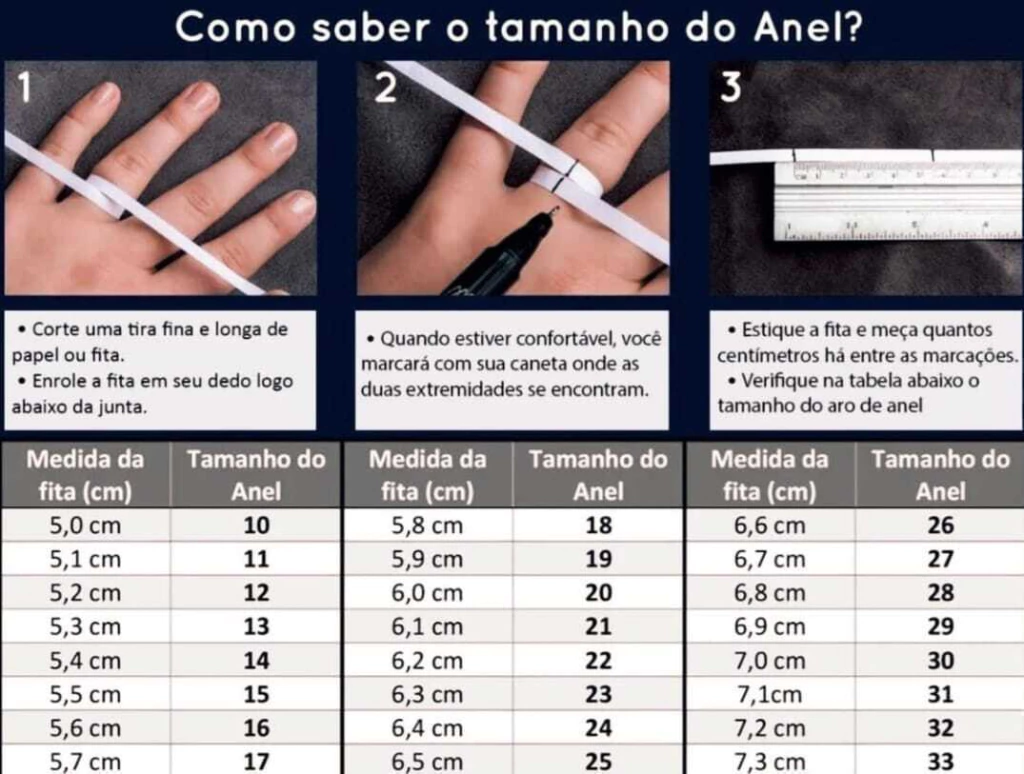 Como saber o tamanho do Anel?

1

2

3

• Corte uma tira fina e longa de papel ou fita.
• Enrole a fita em seu dedo logo abaixo da junta.

• Quando estiver confortável, você marcará com sua caneta onde as duas extremidades se encontram.

• Estique a fita e meça quantos centímetros há entre as marcações.
• Verifique na tabela abaixo o tamanho do aro de anel

| Medida da fita (cm) | Tamanho do Anel |
|---|---|
| 5,0 cm | 10 |
| 5,1 cm | 11 |
| 5,2 cm | 12 |
| 5,3 cm | 13 |
| 5,4 cm | 14 |
| 5,5 cm | 15 |
| 5,6 cm | 16 |
| 5,7 cm | 17 |

| Medida da fita (cm) | Tamanho do Anel |
|---|---|
| 5,8 cm | 18 |
| 5,9 cm | 19 |
| 6,0 cm | 20 |
| 6,1 cm | 21 |
| 6,2 cm | 22 |
| 6,3 cm | 23 |
| 6,4 cm | 24 |
| 6,5 cm | 25 |

| Medida da fita (cm) | Tamanho do Anel |
|---|---|
| 6,6 cm | 26 |
| 6,7 cm | 27 |
| 6,8 cm | 28 |
| 6,9 cm | 29 |
| 7,0 cm | 30 |
| 7,1cm | 31 |
| 7,2 cm | 32 |
| 7,3 cm | 33 |