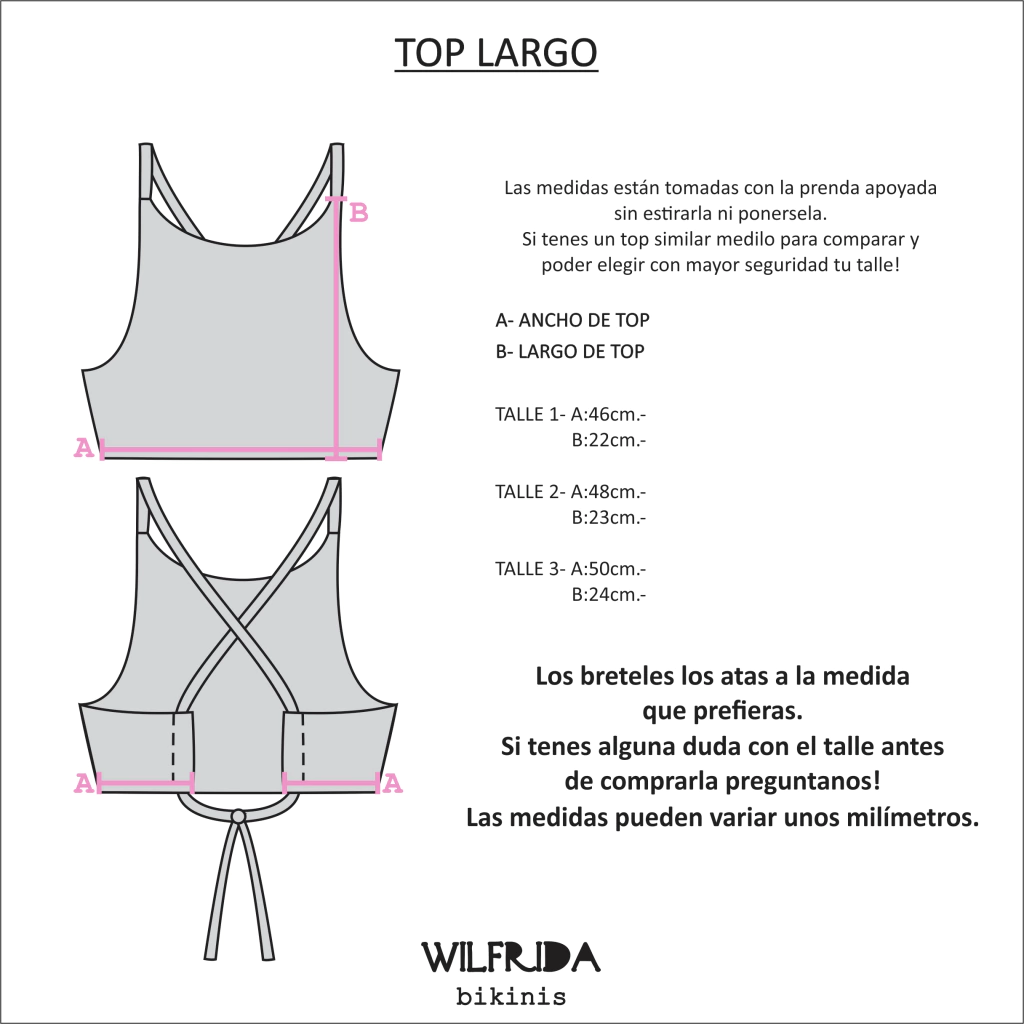 TOP LARGO

B

A

A A

Las medidas están tomadas con la prenda apoyada sin estirarla ni ponersela.
Si tenes un top similar medilo para comparar y poder elegir con mayor seguridad tu talle!

A- ANCHO DE TOP
B- LARGO DE TOP

TALLE 1- A:46cm.-
B:22cm.-

TALLE 2- A:48cm.-
B:23cm.-

TALLE 3- A:50cm.-
B:24cm.-

Los breteles los atas a la medida que prefieras.
Si tenes alguna duda con el talle antes de comprarla preguntanos!
Las medidas pueden variar unos milímetros.

WILFRIDA
bikinis