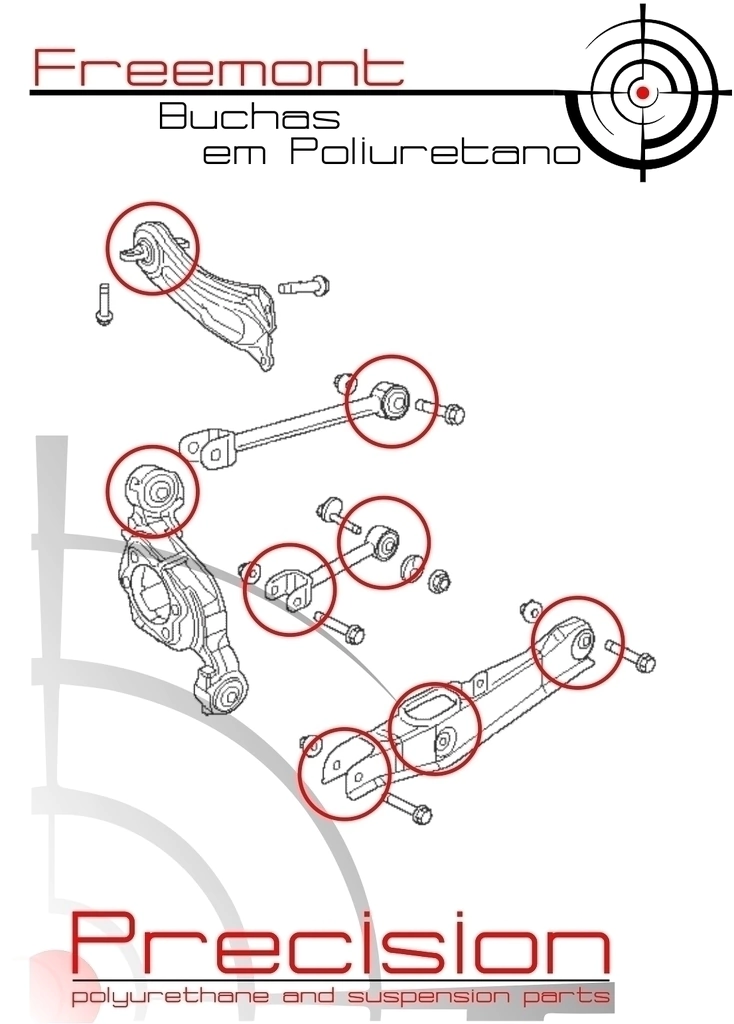 Freemont

Buchas
em Poliuretano

Precision
polyurethane and suspension parts