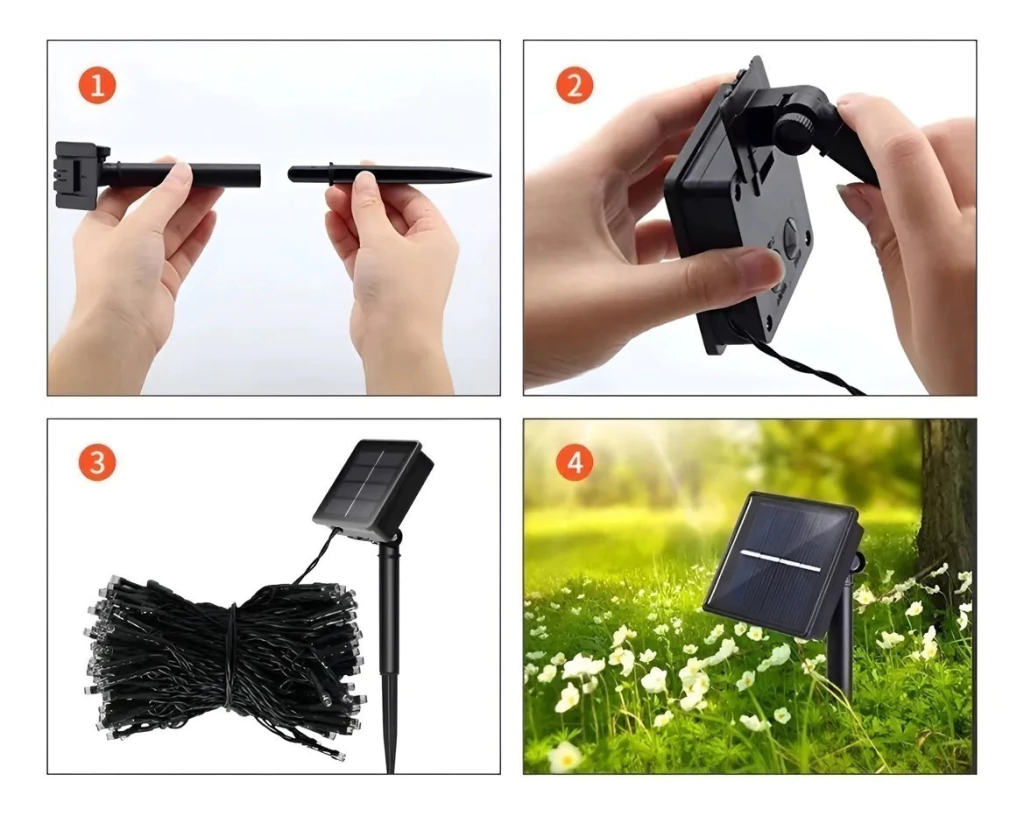 1

2

3

4