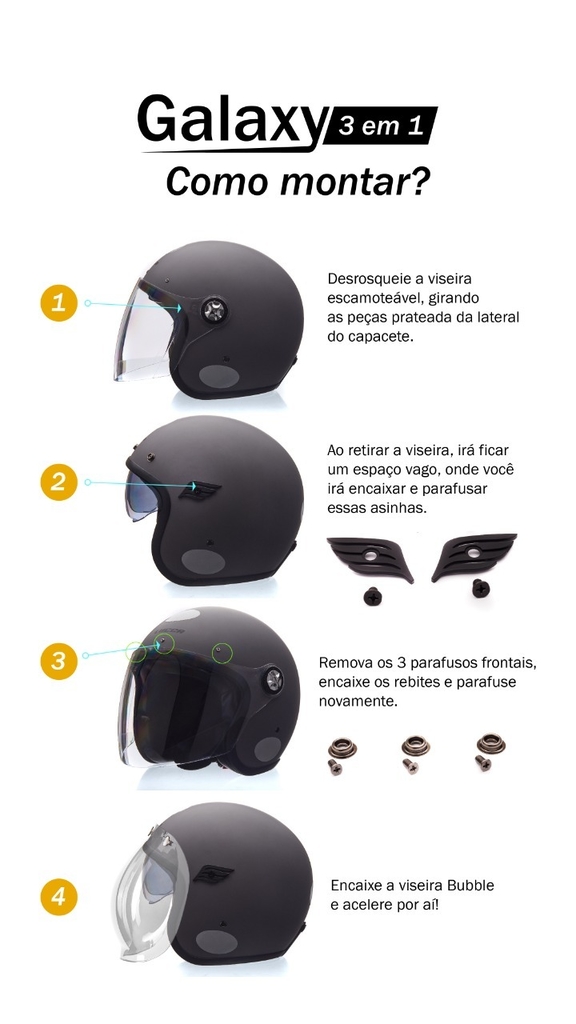 Galaxy 3 em 1
Como montar?

1

Desrosqueie a viseira escamoteável, girando as peças prateada da lateral do capacete.

2

Ao retirar a viseira, irá ficar um espaço vago, onde você irá encaixar e parafusar essas asinhas.

3

Remova os 3 parafusos frontais, encaixe os rebites e parafuse novamente.

4

Encaixe a viseira Bubble e acelere por aí!