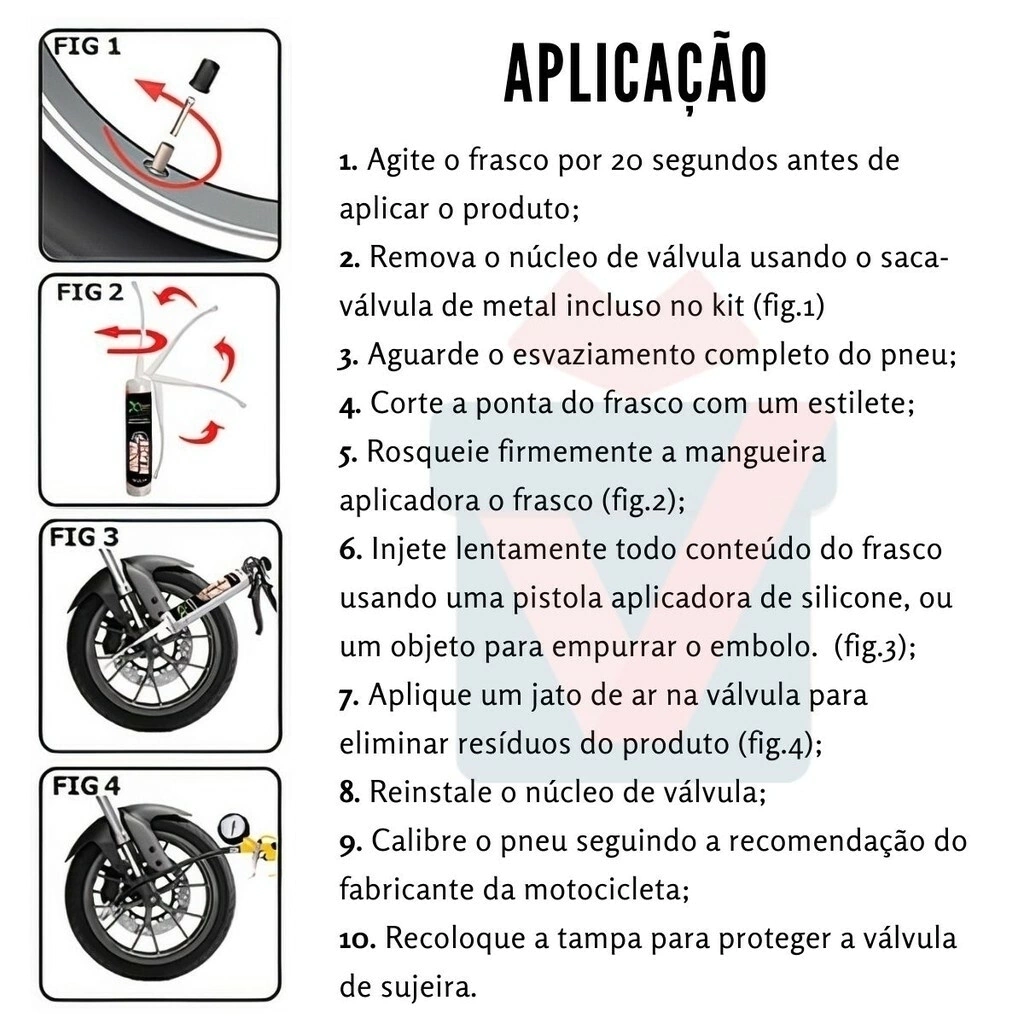 FIG 1

FIG 2

FIG 3

FIG 4

APLICAÇÃO

1. Agite o frasco por 20 segundos antes de aplicar o produto;
2. Remova o núcleo de válvula usando o saca-válvula de metal incluso no kit (fig.1)
3. Aguarde o esvaziamento completo do pneu;
4. Corte a ponta do frasco com um estilete;
5. Rosqueie firmemente a mangueira aplicadora o frasco (fig.2);
6. Injete lentamente todo conteúdo do frasco usando uma pistola aplicadora de silicone, ou um objeto para empurrar o embolo. (fig.3);
7. Aplique um jato de ar na válvula para eliminar resíduos do produto (fig.4);
8. Reinstale o núcleo de válvula;
9. Calibre o pneu seguindo a recomendação do fabricante da motocicleta;
10. Recoloque a tampa para proteger a válvula de sujeira.