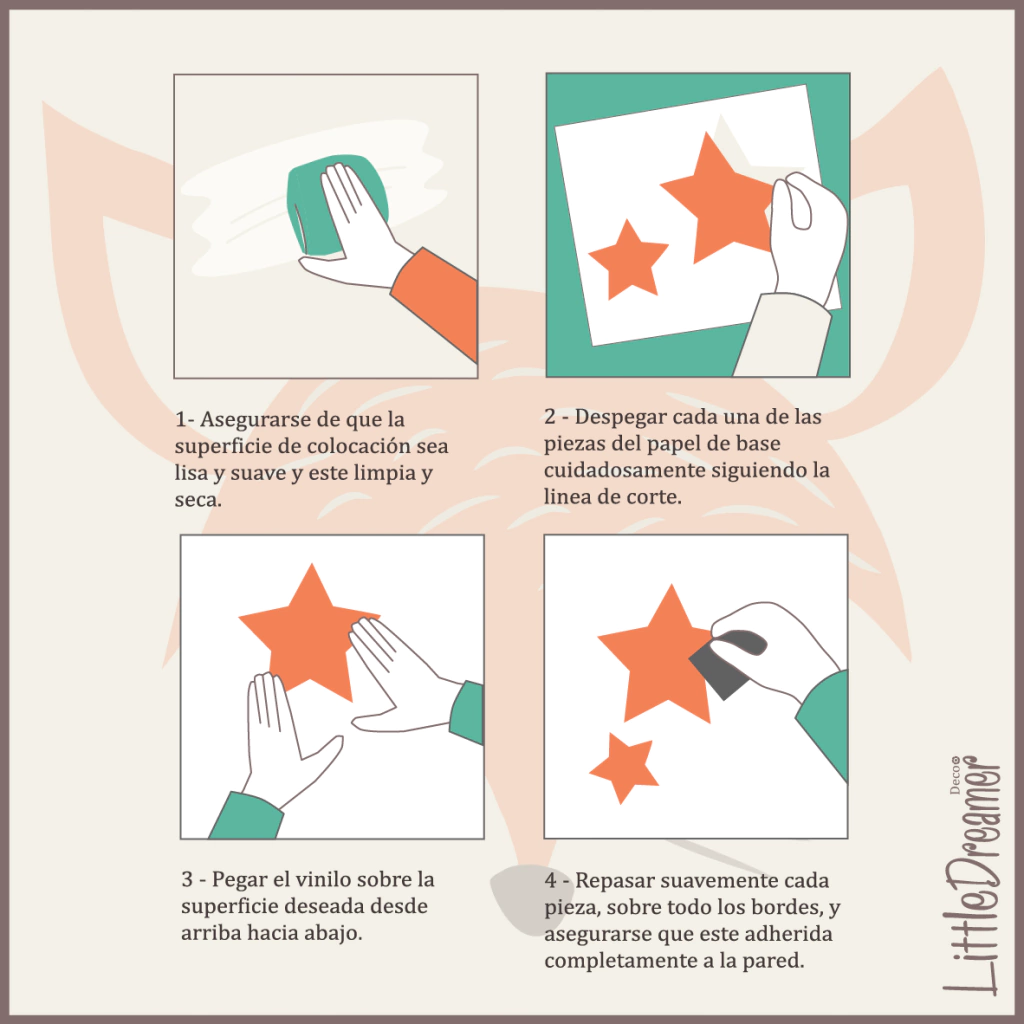 1- Asegurarse de que la superficie de colocación sea lisa y suave y este limpia y seca.

2 - Despegar cada una de las piezas del papel de base cuidadosamente siguiendo la linea de corte.

3 - Pegar el vinilo sobre la superficie deseada desde arriba hacia abajo.

4 - Repasar suavemente cada pieza, sobre todo los bordes, y asegurarse que este adherida completamente a la pared.

LittleDreamer Deco