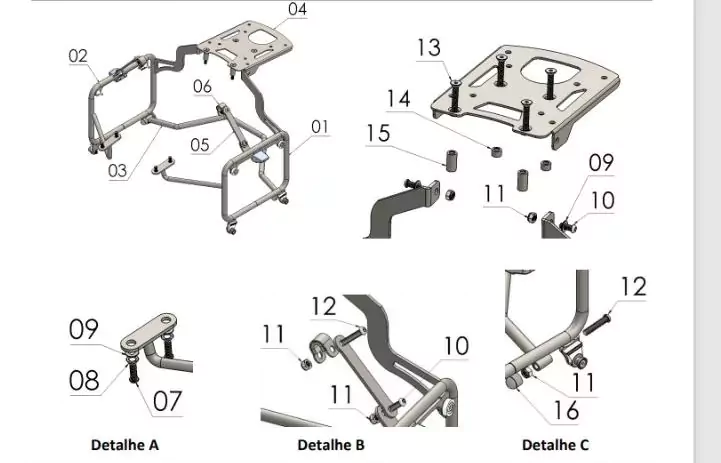 04
02
06
01
05
03
13
14
15
09
11
10
09
08
07
12
11
10
11
12
11
16
Detalhe A
Detalhe B
Detalhe C