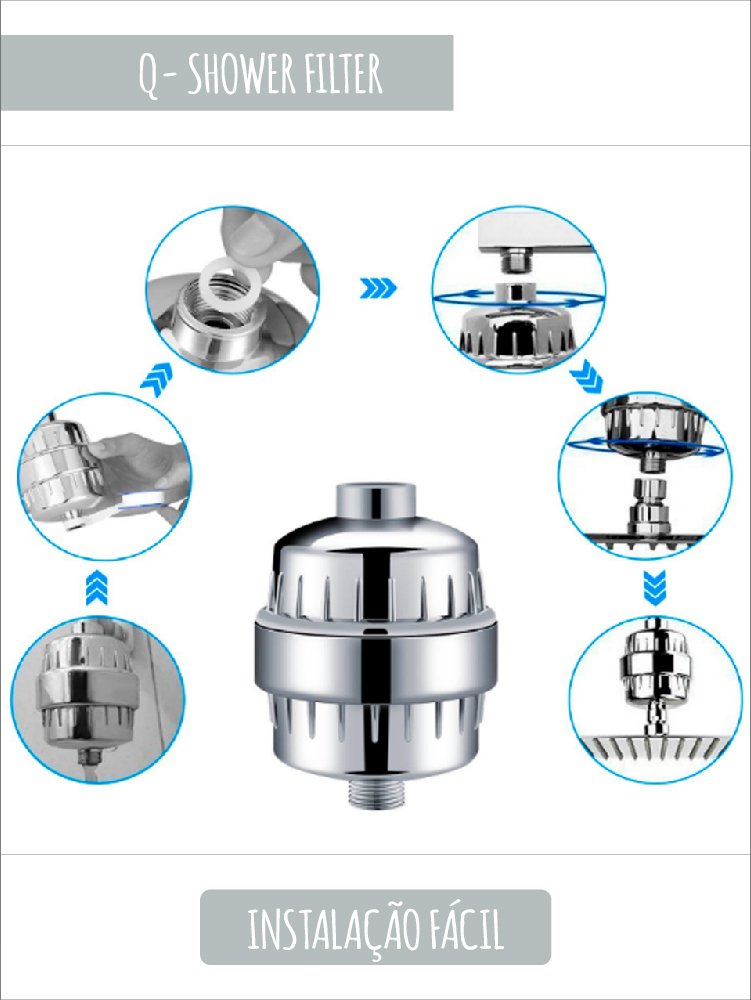 Q- SHOWER FILTER

INSTALAÇÃO FÁCIL