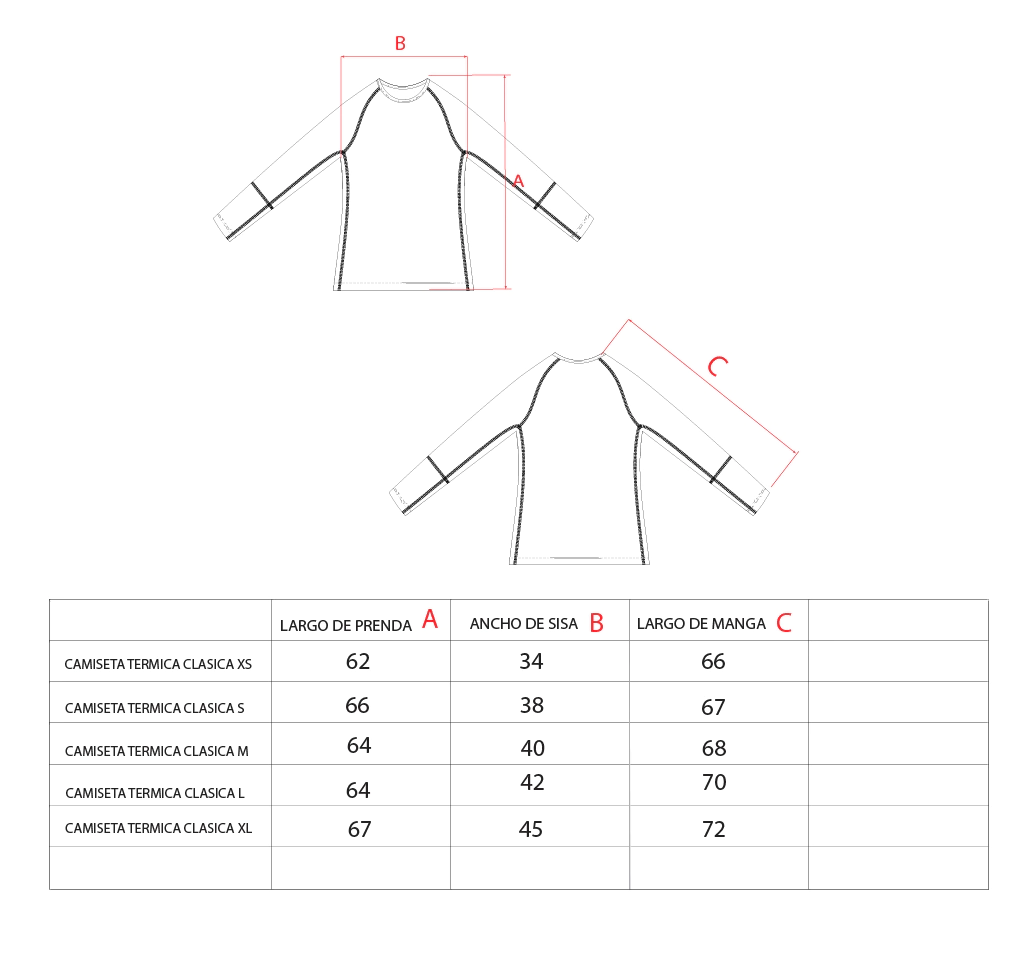 B

A

C

| | LARGO DE PRENDA A | ANCHO DE SISA B | LARGO DE MANGA C | |
|---|---|---|---|---|
| CAMISETA TERMICA CLASICA XS | 62 | 34 | 66 | |
| CAMISETA TERMICA CLASICA S | 66 | 38 | 67 | |
| CAMISETA TERMICA CLASICA M | 64 | 40 | 68 | |
| CAMISETA TERMICA CLASICA L | 64 | 42 | 70 | |
| CAMISETA TERMICA CLASICA XL | 67 | 45 | 72 | |
| | | | | |