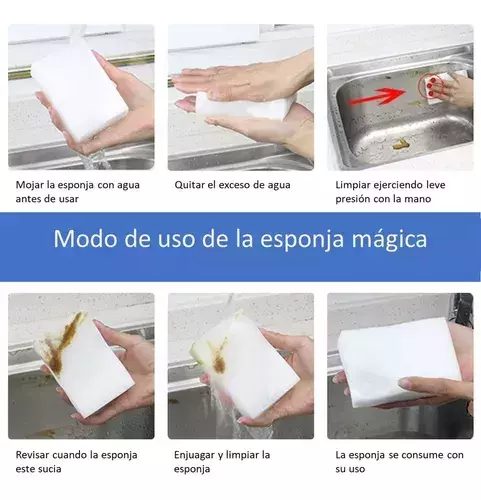 Mojar la esponja con agua antes de usar

Quitar el exceso de agua

Limpiar ejerciendo leve presión con la mano

Modo de uso de la esponja mágica

Revisar cuando la esponja este sucia

Enjuagar y limpiar la esponja

La esponja se consume con su uso