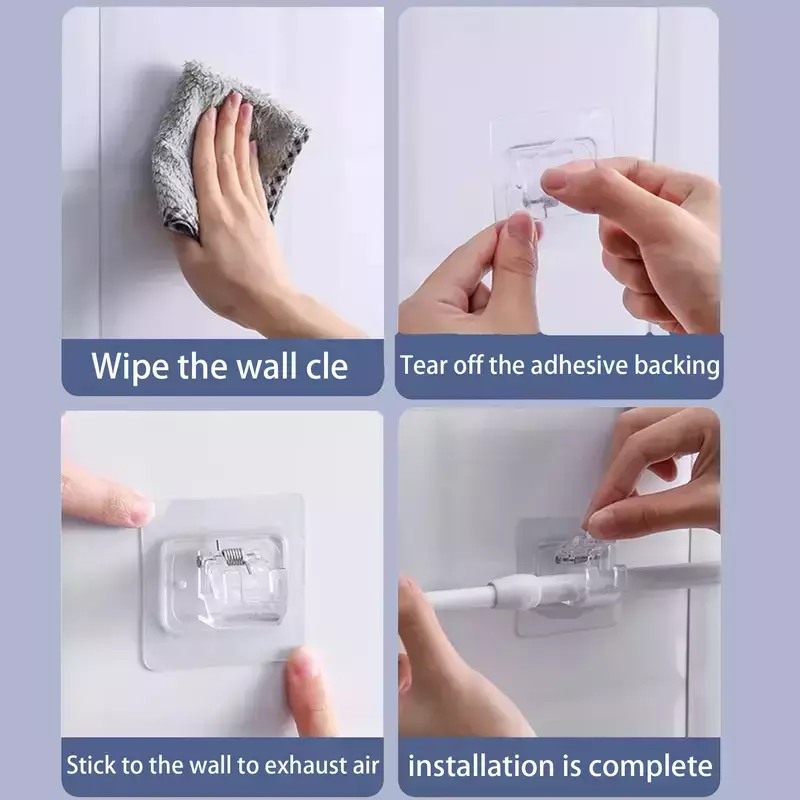 Wipe the wall cle

Tear off the adhesive backing

Stick to the wall to exhaust air

installation is complete