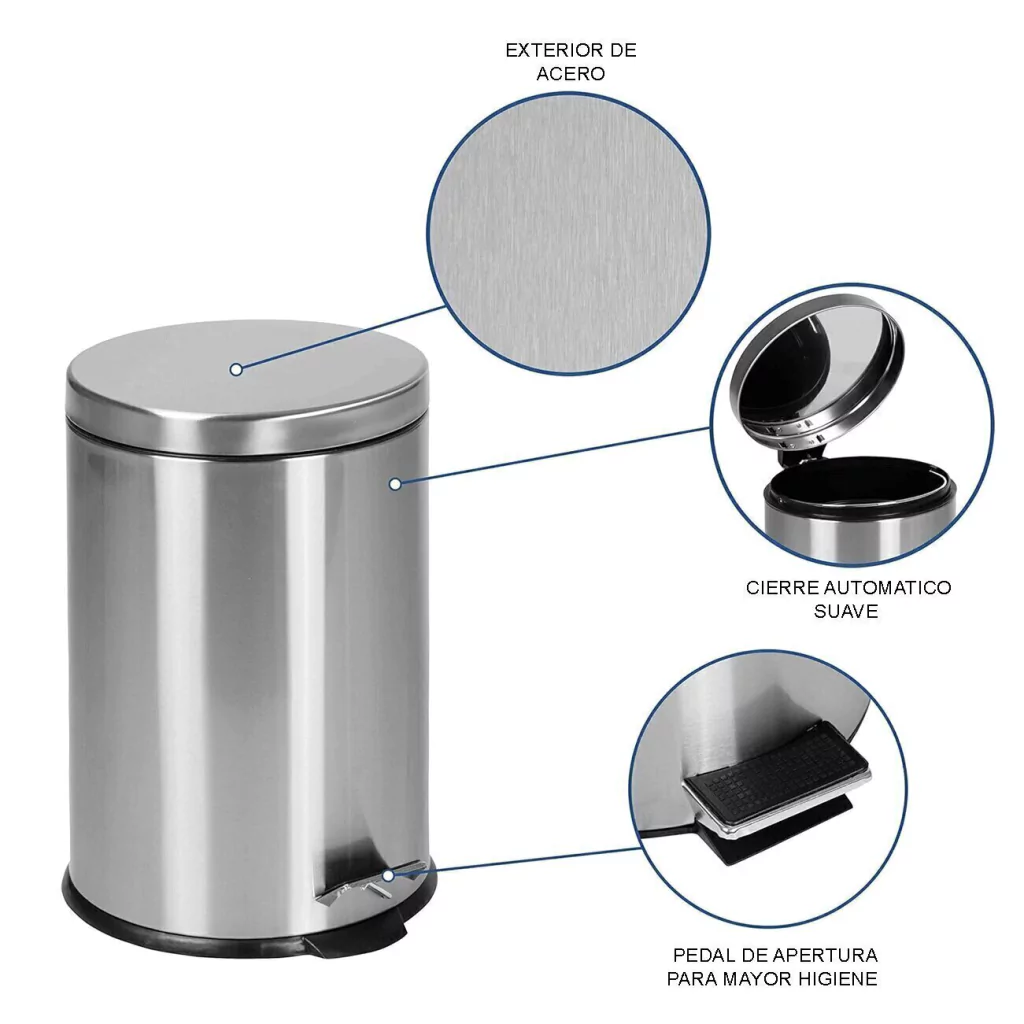 EXTERIOR DE ACERO

CIERRE AUTOMATICO SUAVE

PEDAL DE APERTURA PARA MAYOR HIGIENE