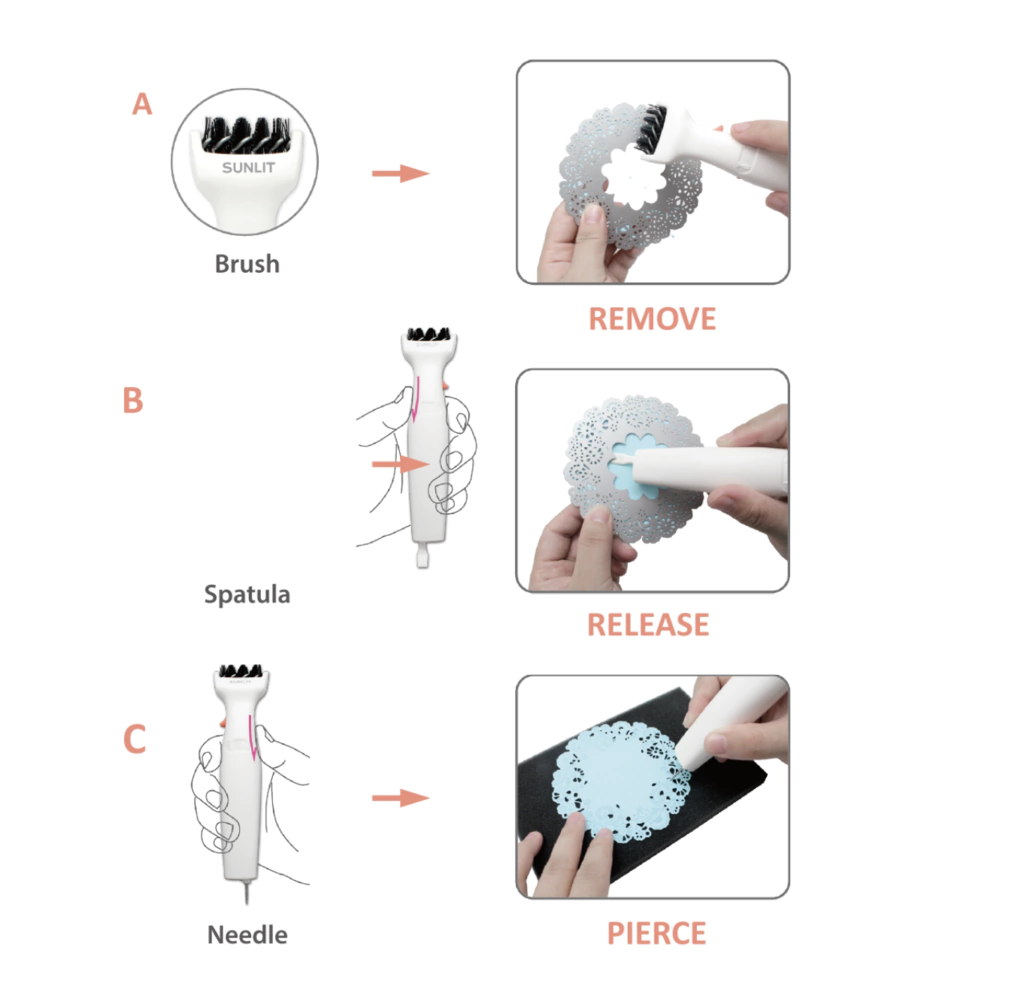 A

SUNLIT

Brush

REMOVE

B

Spatula

RELEASE

C

Needle

PIERCE