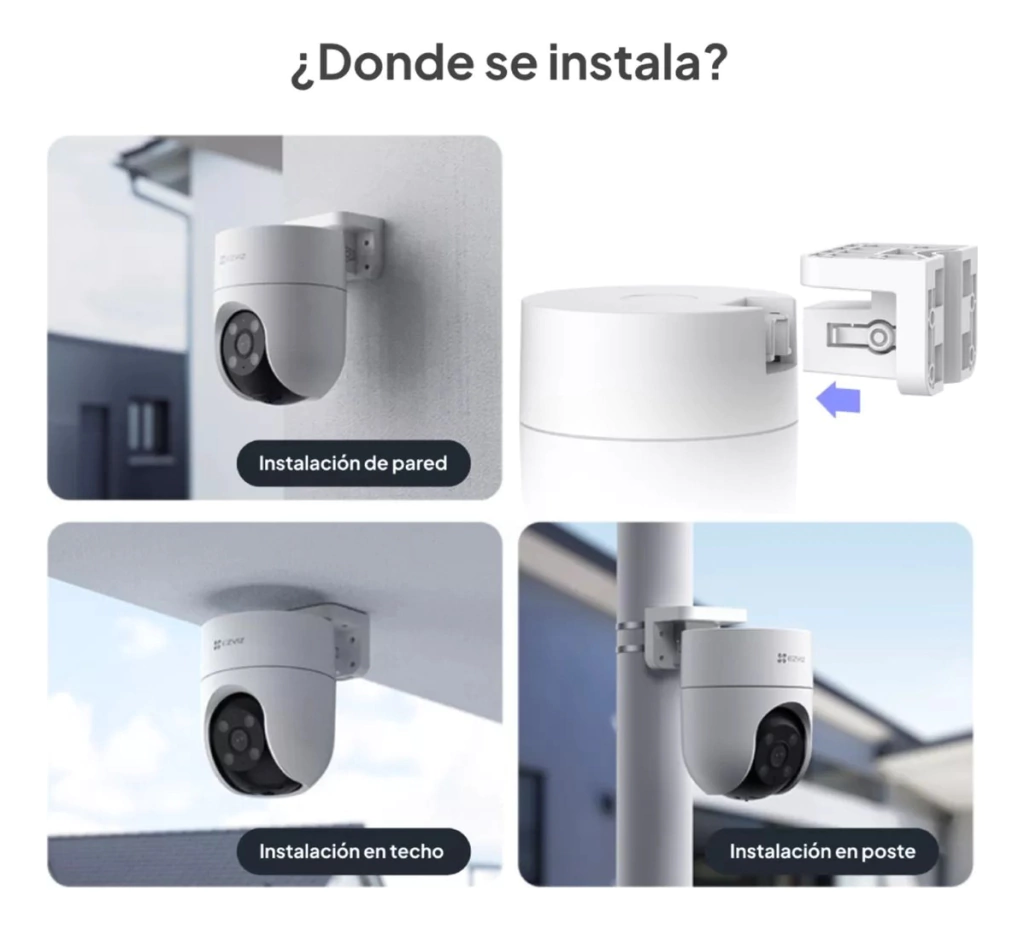 ¿Donde se instala?

EZVIZ

Instalación de pared

EZVIZ

Instalación en techo

EZVIZ

Instalación en poste