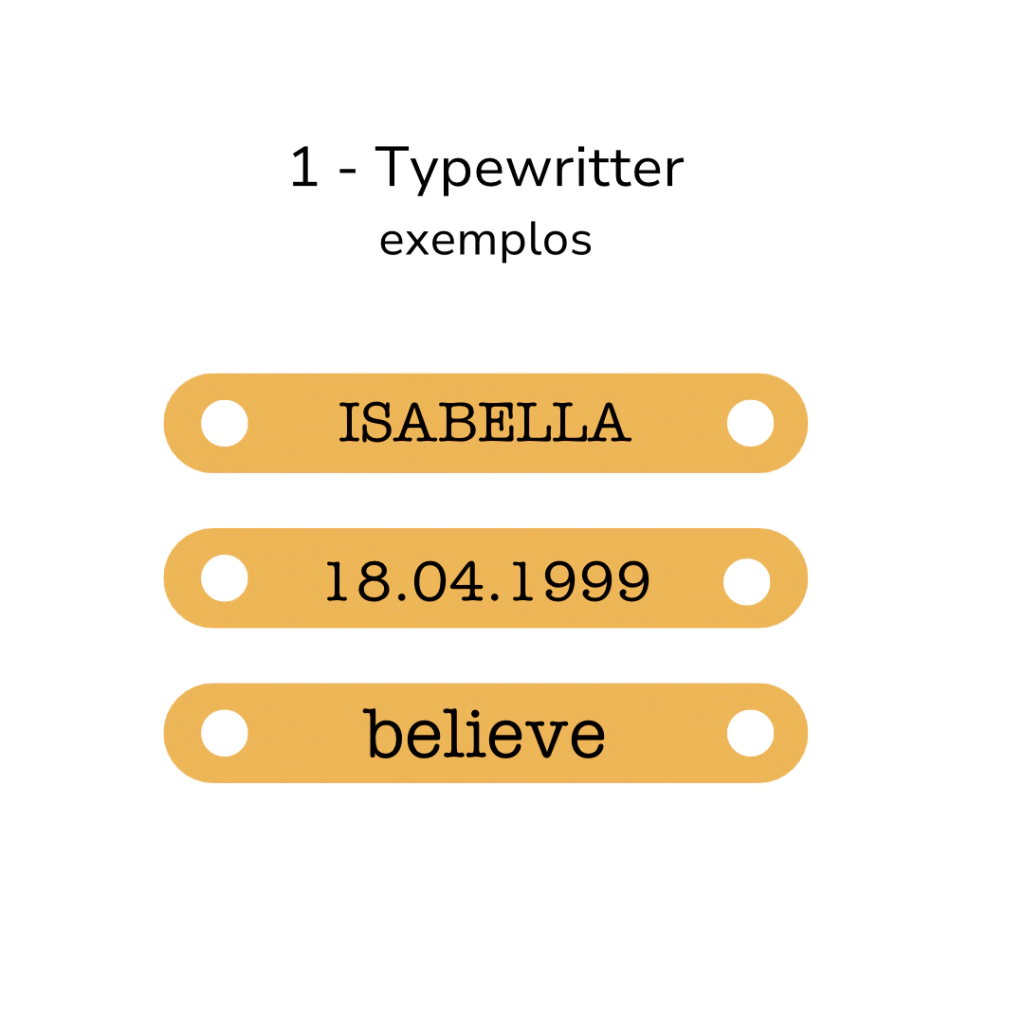 1 - Typewritter
exemplos

ISABELLA

18.04.1999

believe