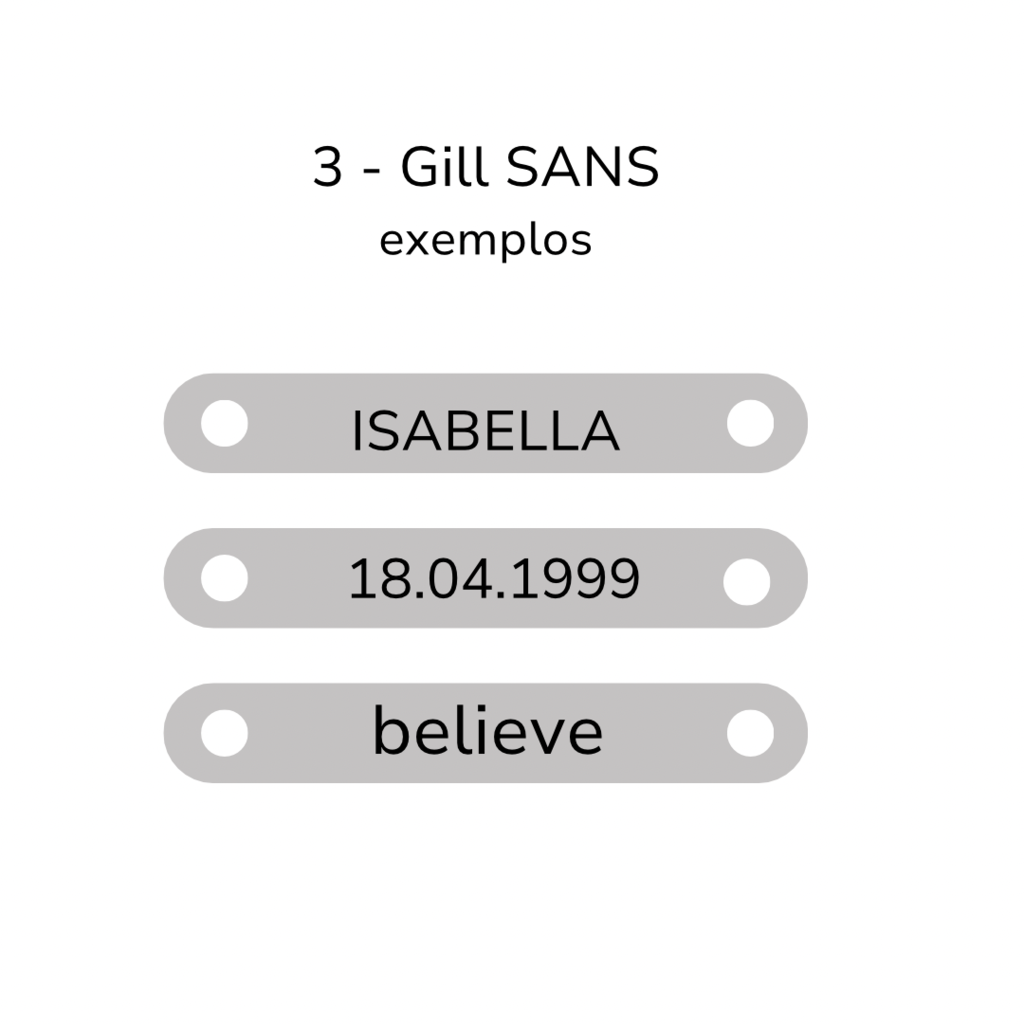 3 - Gill SANS
exemplos

ISABELLA

18.04.1999

believe