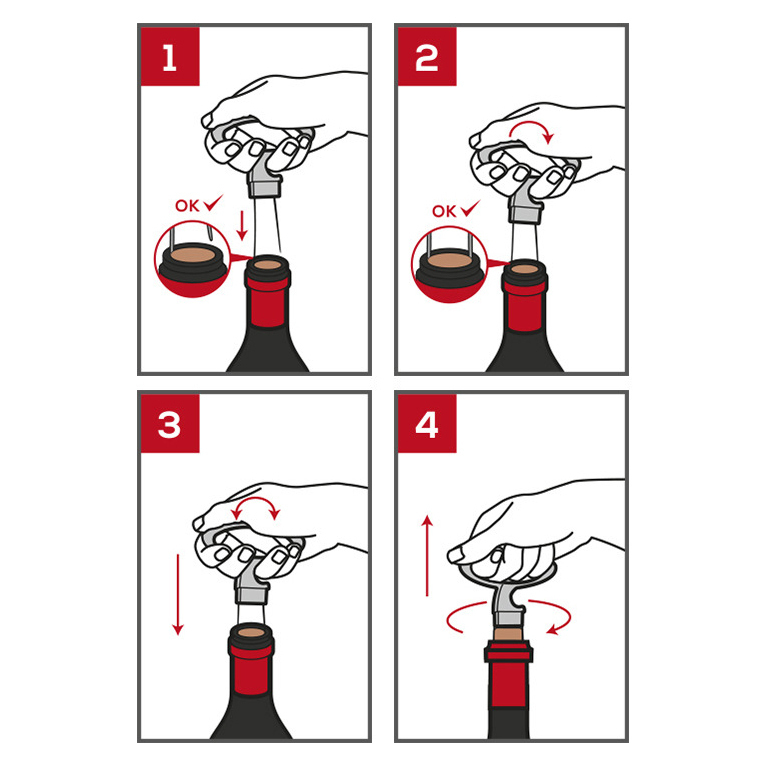 1

OK ✓

2

OK ✓

3

4